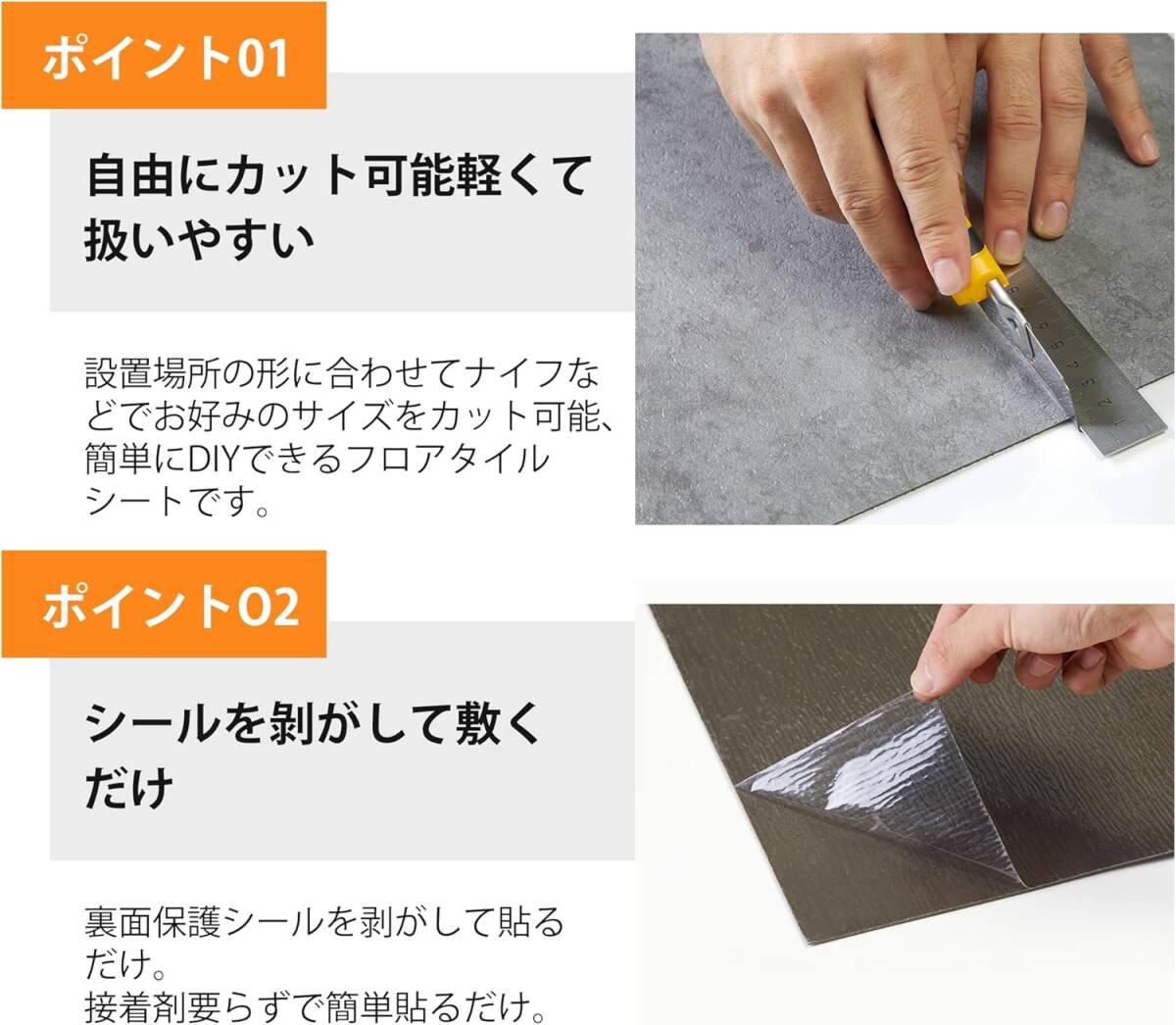 ポイント01

自由にカット可能軽くて扱いやすい

設置場所の形に合わせてナイフなどでお好みのサイズをカット可能、簡単にDIYできるフロアタイルシートです。

ポイント02

シールを剥がして敷くだけ

裏面保護シールを剥がして貼るだけ。
接着剤要らずで簡単貼るだけ。