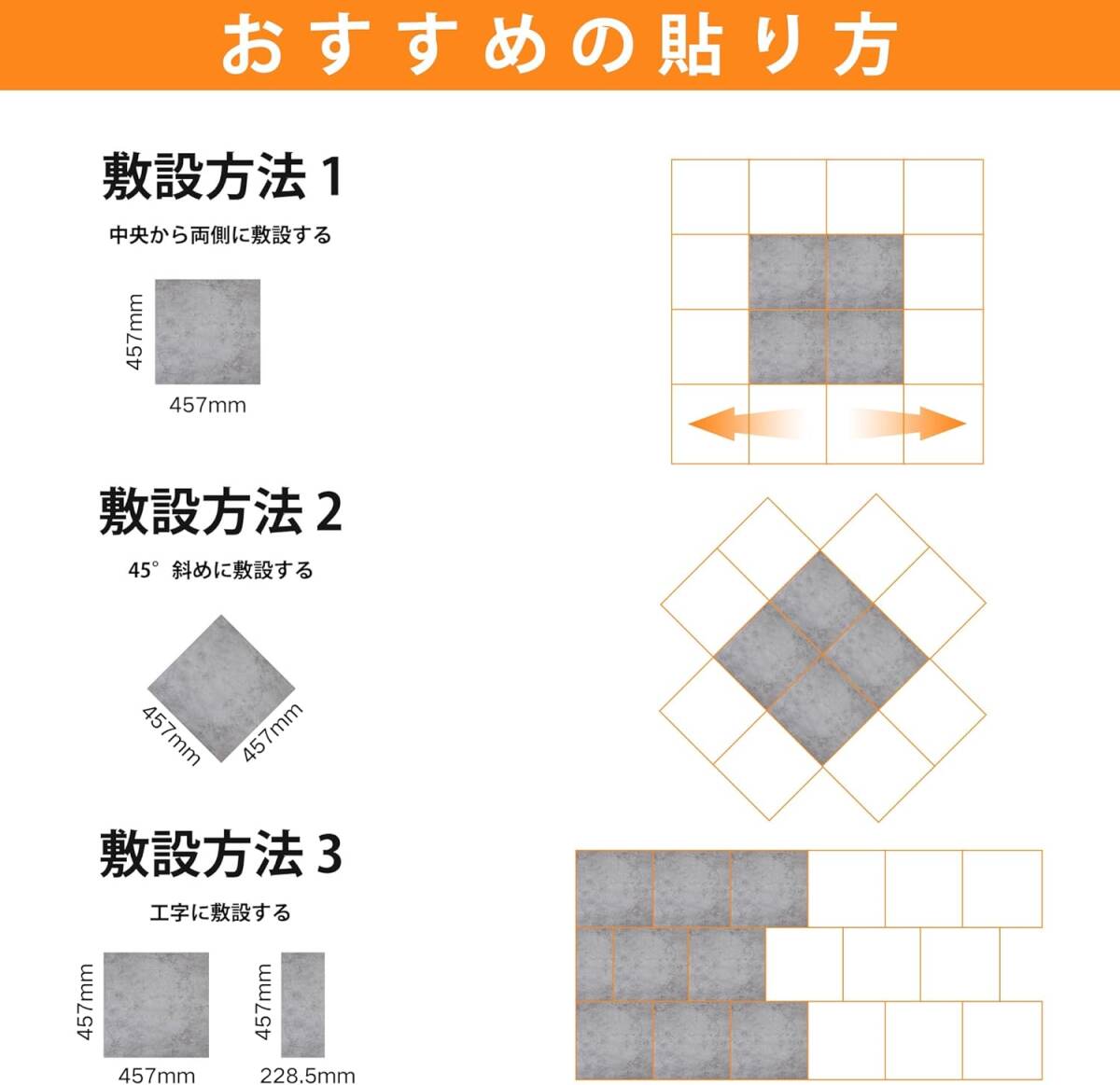 おすすめの貼り方

敷設方法 1

中央から両側に敷設する

457mm

457mm

敷設方法 2

45° 斜めに敷設する

457mm

457mm

敷設方法 3

工字に敷設する

457mm

457mm

457mm

228.5mm