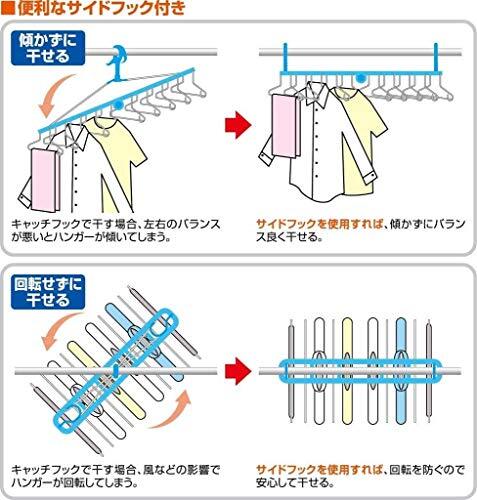 ■便利なサイドフック付き

傾かずに干せる

キャッチフックで干す場合、左右のバランスが悪いとハンガーが傾いてしまう。

サイドフックを使用すれば、傾かずにバランス良く干せる。

回転せずに干せる

キャッチフックで干す場合、風などの影響でハンガーが回転してしまう。

サイドフックを使用すれば、回転を防ぐので安心して干せる。