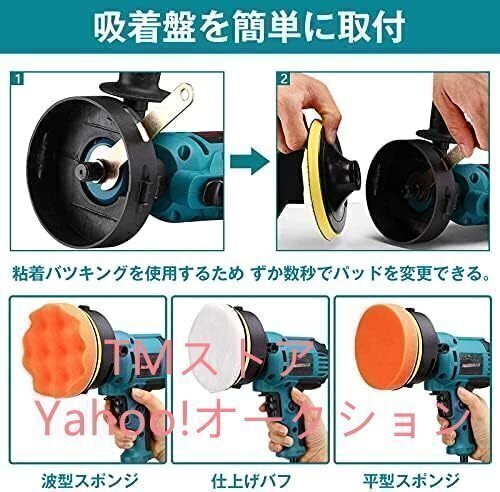 吸着盤を簡単に取付

1

2

粘着バツキングを使用するため ずか数秒でパッドを変更できる。

TMストア
Yahoo!オークション

波型スポンジ

仕上げバフ

平型スポンジ