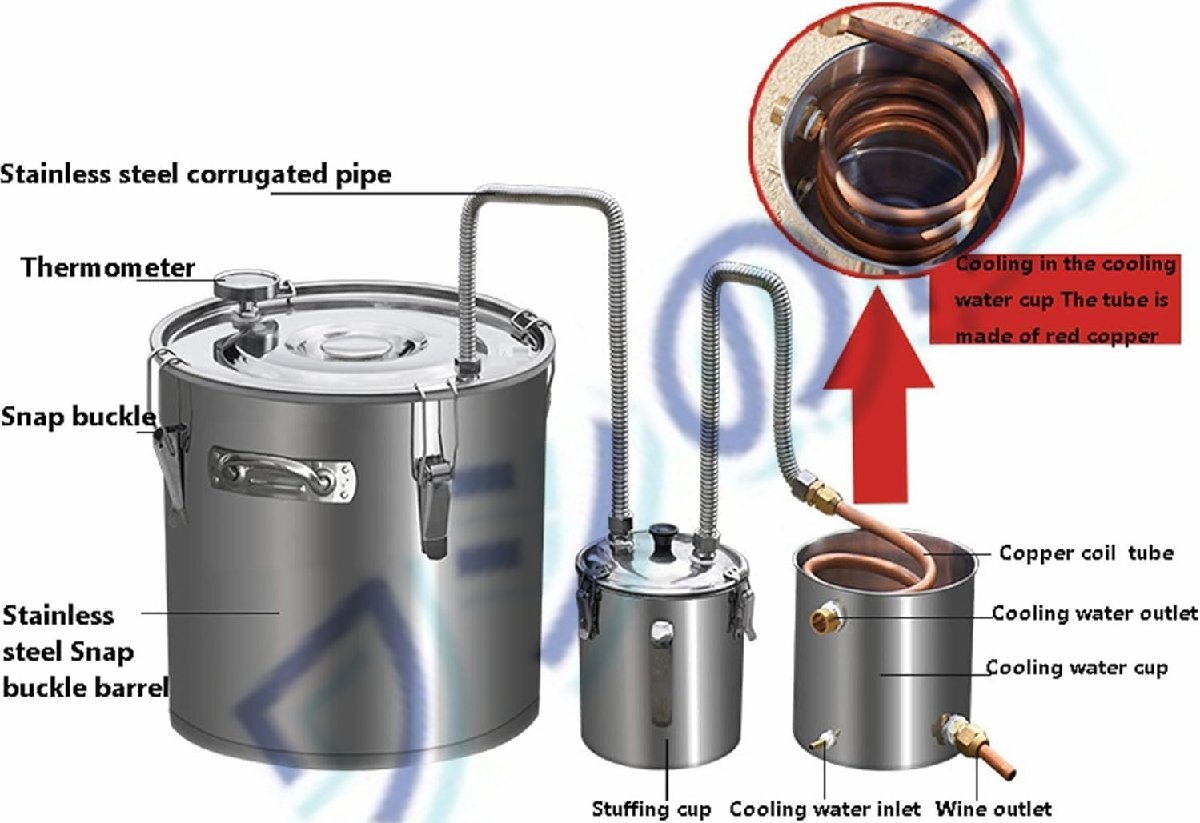 Stainless steel corrugated pipe

Thermometer

Snap buckle

Stainless steel Snap buckle barrel

Cooling in the cooling water cup The tube is made of red copper

Copper coil tube

Cooling water outlet

Cooling water cup

Stuffing cup

Cooling water inlet

Wine outlet