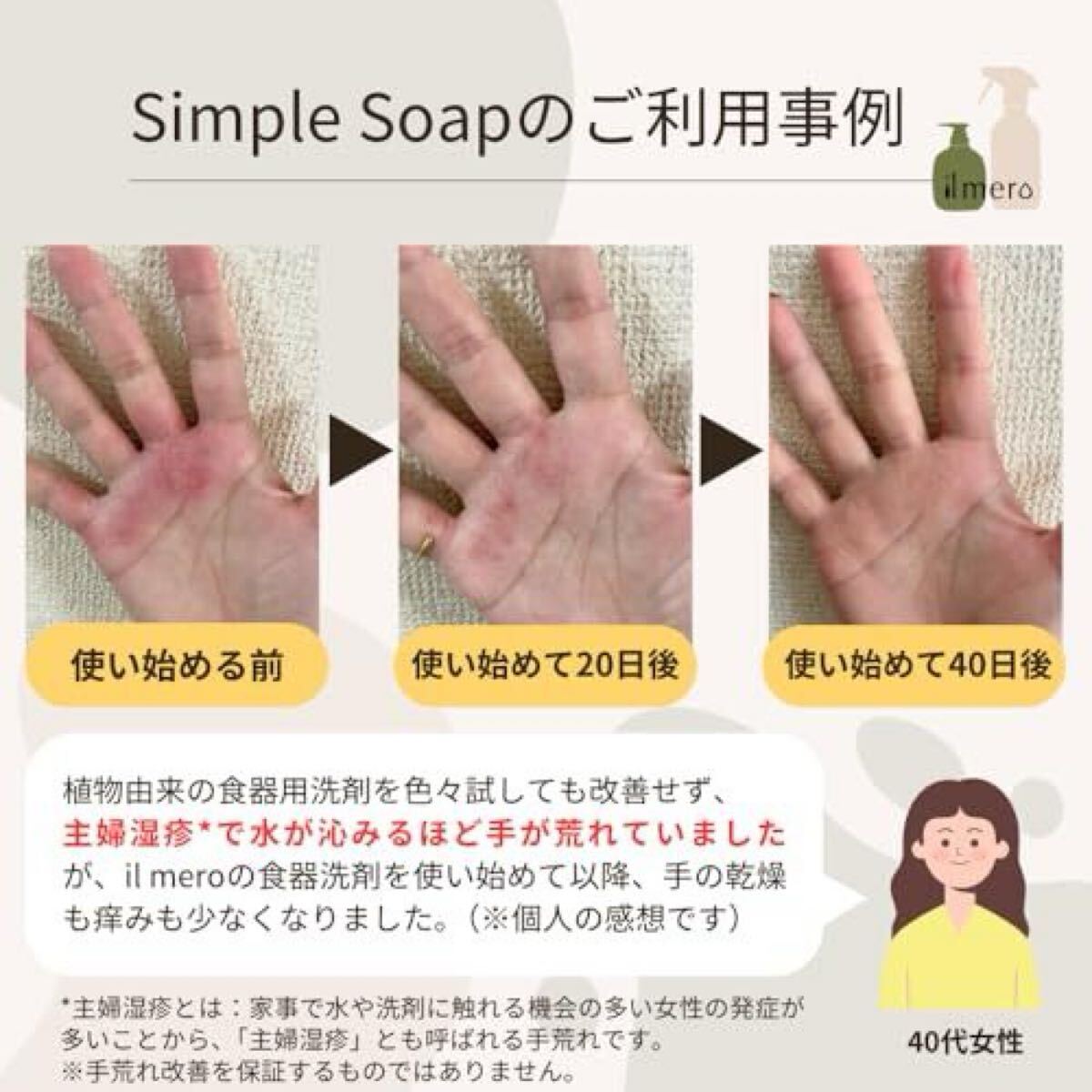 Simple Soapのご利用事例

il mero

使い始める前

使い始めて20日後

使い始めて40日後

植物由来の食器用洗剤を色々試しても改善せず、主婦湿疹*で水が沁みるほど手が荒れていましたが、il meroの食器洗剤を使い始めて以降、手の乾燥も痒みも少なくなりました。（※個人の感想です）

40代女性

*主婦湿疹とは：家事で水や洗剤に触れる機会の多い女性の発症が多いことから、「主婦湿疹」とも呼ばれる手荒れです。
※手荒れ改善を保証するものではありません。