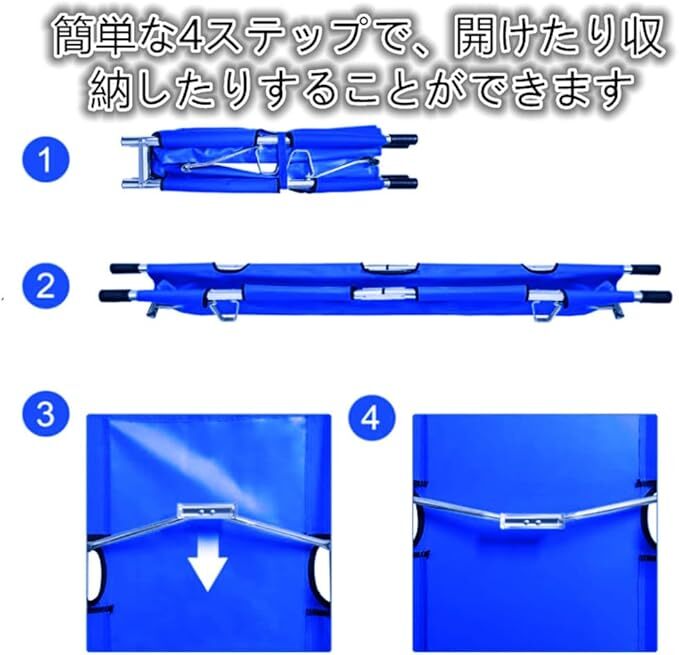 簡単な4ステップで、開けたり収納したりすることができます

1

2

3

4