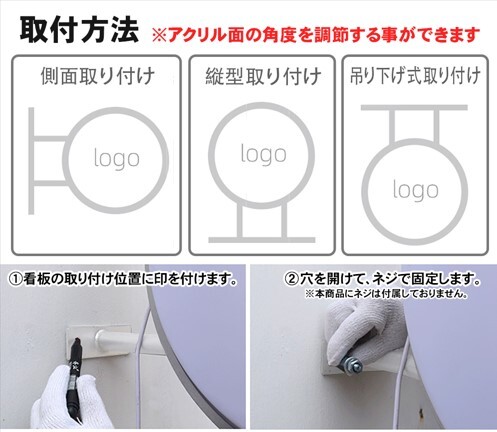 取付方法 ※アクリル面の角度を調節する事ができます

側面取り付け

logo

縦型取り付け

logo

吊り下げ式取り付け

logo

①看板の取り付け位置に印を付けます。

②穴を開けて、ネジで固定します。
※本商品にネジは付属しておりません。