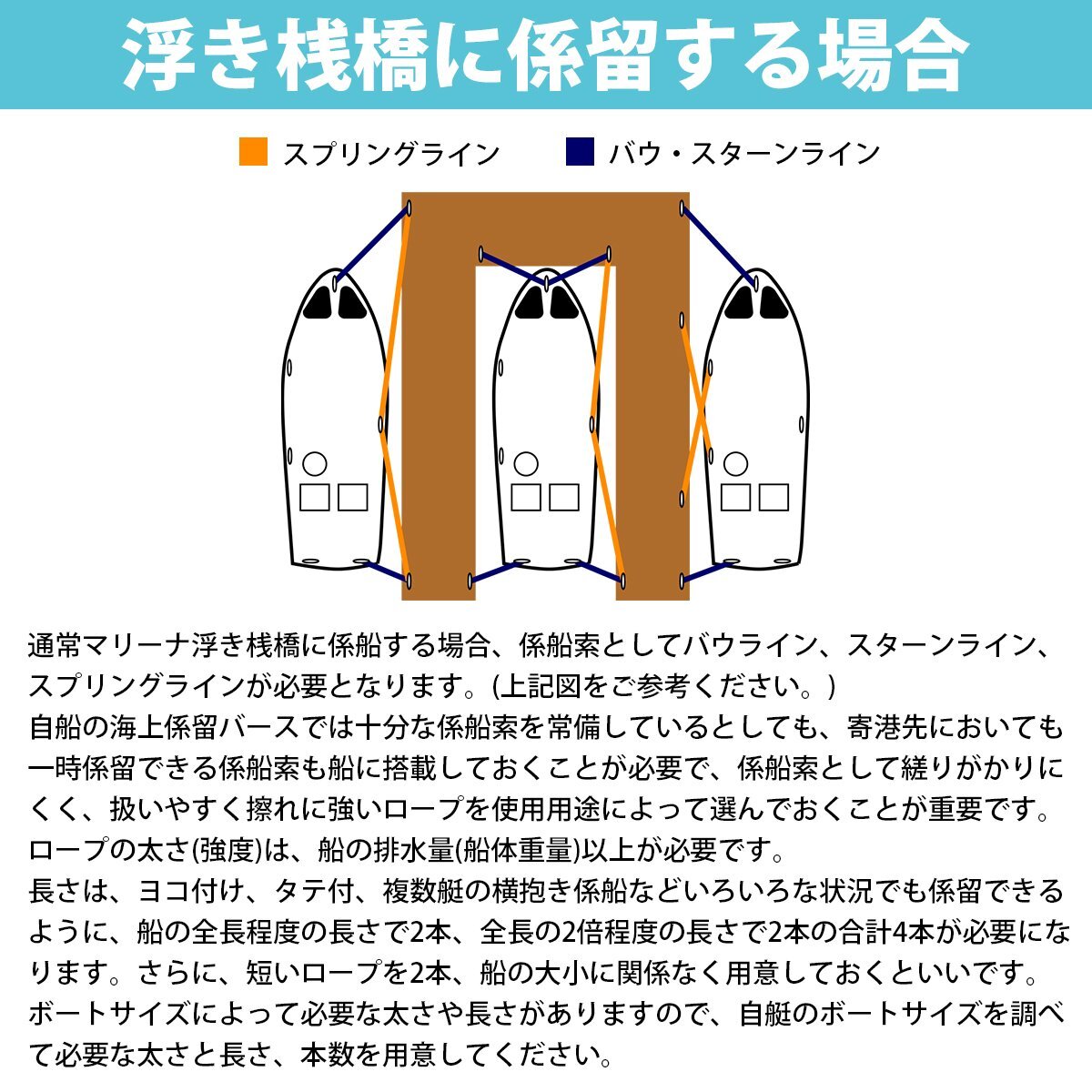 浮き桟橋に係留する場合

スプリングライン　バウ・スターンライン

通常マリーナ浮き桟橋に係船する場合、係船索としてバウライン、スターンライン、スプリングラインが必要となります。(上記図をご参考ください。)
自船の海上係留バースでは十分な係船索を常備しているとしても、寄港先においても一時係留できる係船索も船に搭載しておくことが必要で、係船索として縒りがかりにくく、扱いやすく擦れに強いロープを使用用途によって選んでおくことが重要です。
ロープの太さ(強度)は、船の排水量(船体重量)以上が必要です。
長さは、ヨコ付け、タテ付、複数艇の横抱き係船などいろいろな状況でも係留できるように、船の全長程度の長さで2本、全長の2倍程度の長さで2本の合計4本が必要になります。さらに、短いロープを2本、船の大小に関係なく用意しておくといいです。
ボートサイズによって必要な太さや長さがありますので、自艇のボートサイズを調べて必要な太さと長さ、本数を用意してください。