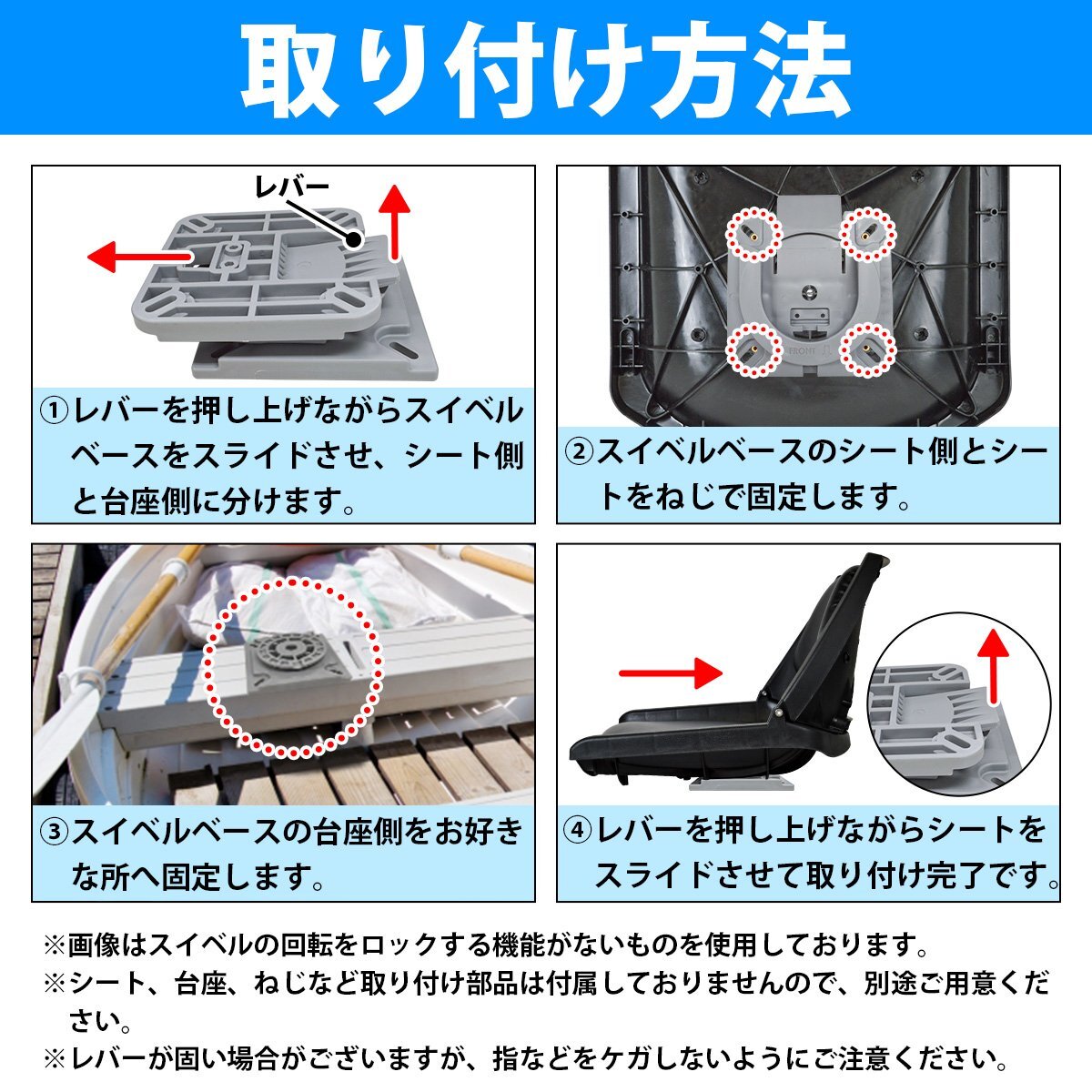 取り付け方法

レバー

①レバーを押し上げながらスイベルベースをスライドさせ、シート側と台座側に分けます。

FRONT

②スイベルベースのシート側とシートをねじで固定します。

③スイベルベースの台座側をお好きな所へ固定します。

④レバーを押し上げながらシートをスライドさせて取り付け完了です。

※画像はスイベルの回転をロックする機能がないものを使用しております。
※シート、台座、ねじなど取り付け部品は付属しておりませんので、別途ご用意ください。
※レバーが固い場合がございますが、指などをケガしないようにご注意ください。