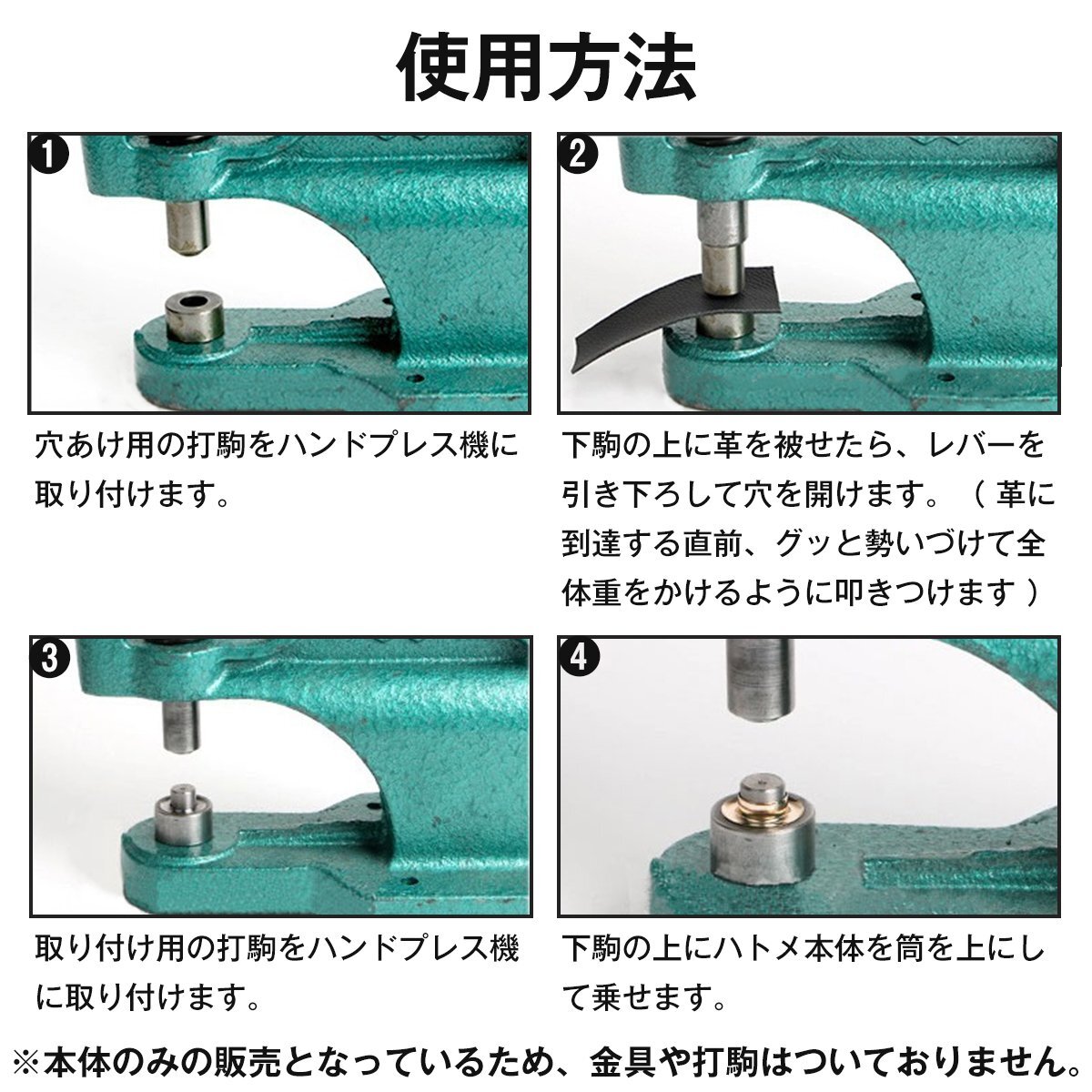 使用方法

1

穴あけ用の打駒をハンドプレス機に取り付けます。

2

下駒の上に革を被せたら、レバーを引き下ろして穴を開けます。（ 革に到達する直前、グッと勢いづけて全体重をかけるように叩きつけます ）

3

取り付け用の打駒をハンドプレス機に取り付けます。

4

下駒の上にハトメ本体を筒を上にして乗せます。

※本体のみの販売となっているため、金具や打駒はついておりません。