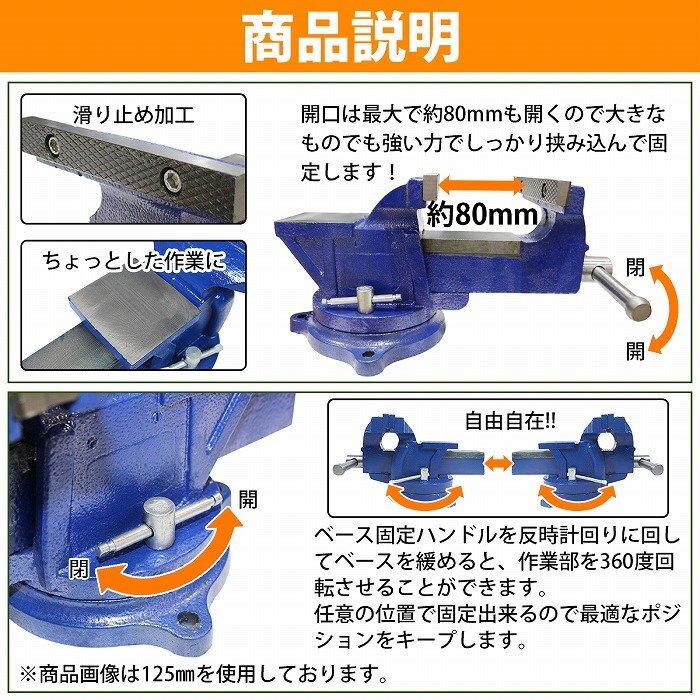 商品説明

滑り止め加工

ちょっとした作業に

開口は最大で約80mmも開くので大きなものでも強い力でしっかり挟み込んで固定します！

約80mm

閉

開

開

閉

自由自在!!

ベース固定ハンドルを反時計回りに回してベースを緩めると、作業部を360度回転させることができます。
任意の位置で固定出来るので最適なポジションをキープします。

※商品画像は125㎜を使用しております。