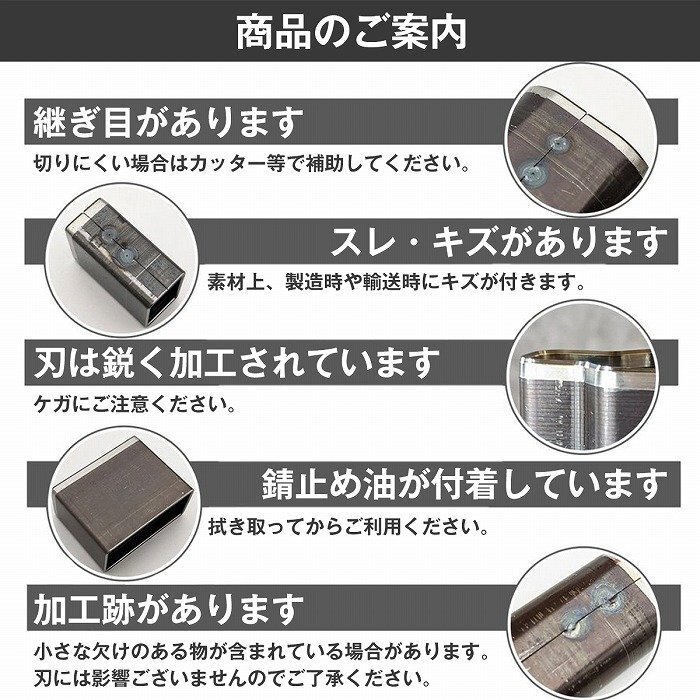 商品のご案内

継ぎ目があります

切りにくい場合はカッター等で補助してください。

スレ・キズがあります

素材上、製造時や輸送時にキズが付きます。

刃は鋭く加工されています

ケガにご注意ください。

錆止め油が付着しています

拭き取ってからご利用ください。

加工跡があります

小さな欠けのある物が含まれている場合があります。
刃には影響ございませんのでご了承ください。