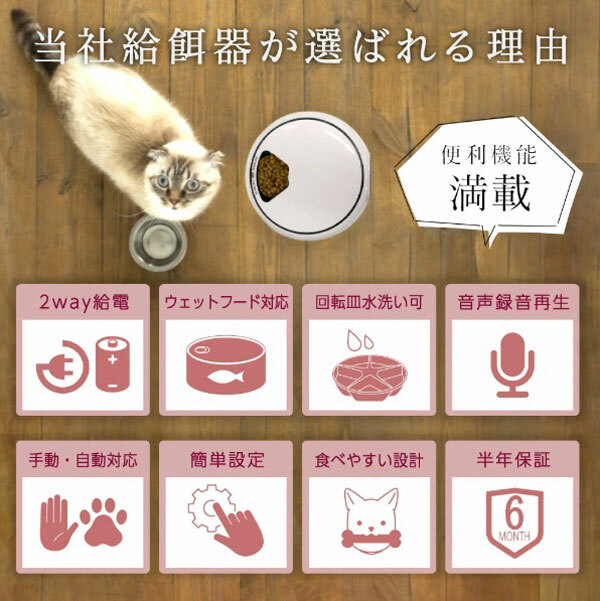 当社給餌器が選ばれる理由

便利機能
満載

2way給電

ウェットフード対応

回転皿水洗い可

音声録音再生

手動・自動対応

簡単設定

食べやすい設計

半年保証

6
MONTH