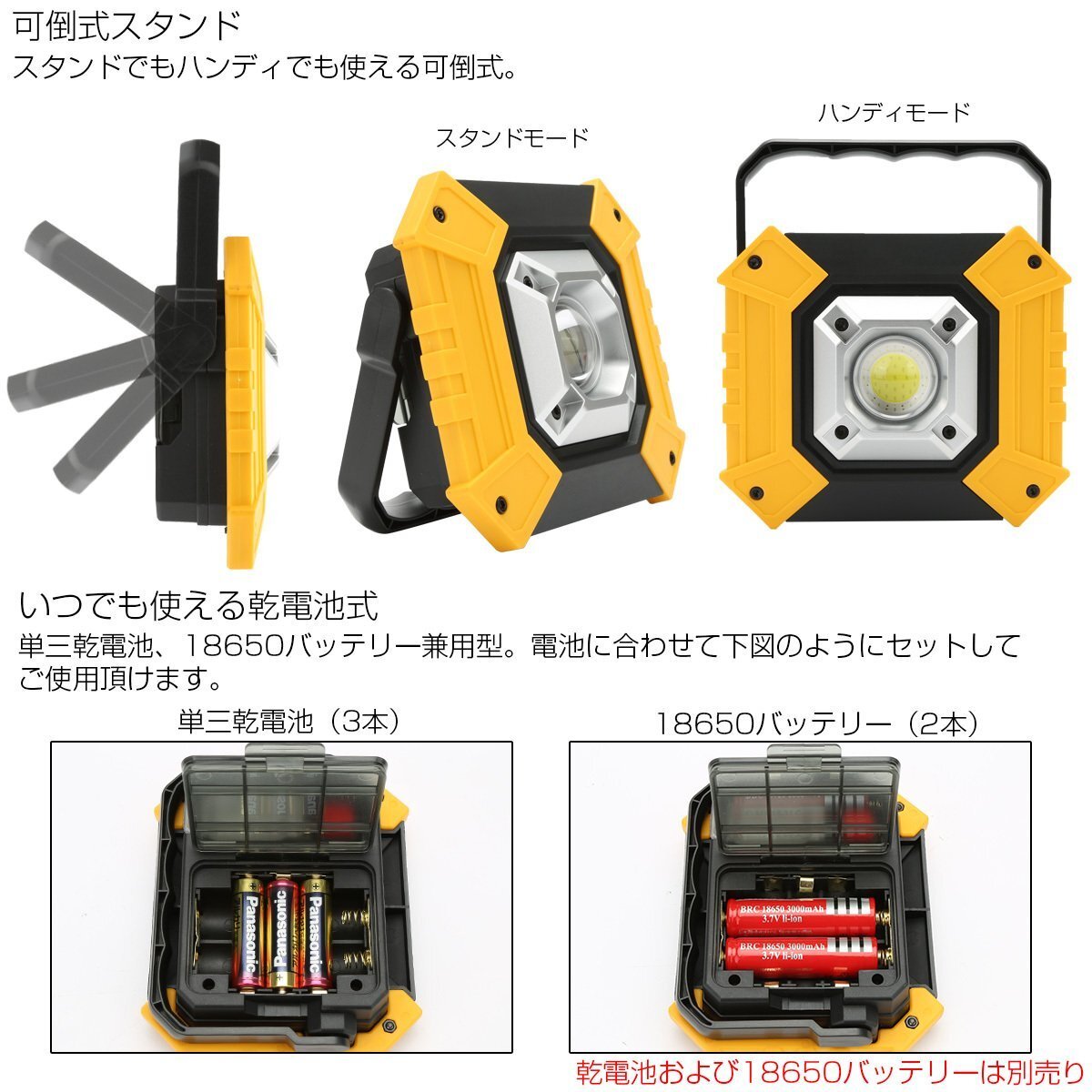 可倒式スタンド
スタンドでもハンディでも使える可倒式。

スタンドモード

ハンディモード

いつでも使える乾電池式
単三乾電池、18650バッテリー兼用型。電池に合わせて下図のようにセットしてご使用頂けます。

単三乾電池（3本）

Panasonic
Panasonic
Panasonic

18650バッテリー（2本）

BRC 18650 3000mAh
3.7V li-ion
BRC 18650 3000mAh
3.7V li-ion

乾電池および18650バッテリーは別売り