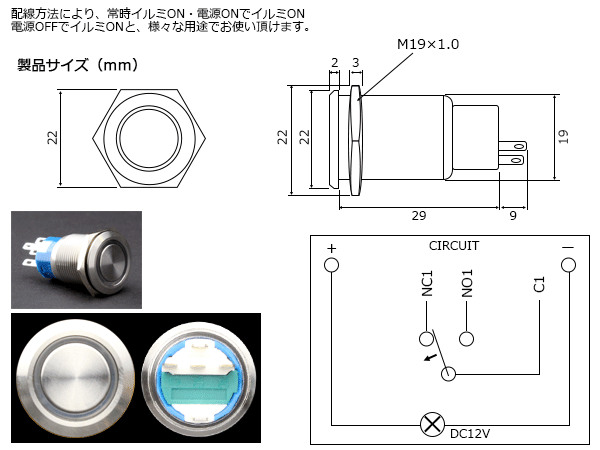 配線方法により、常時イルミON・電源ONでイルミON
電源OFFでイルミONと、様々な用途でお使い頂けます。

製品サイズ（mm）

22

M19×1.0

2 3

22 22

19

29 9

CIRCUIT

+ −

NC1 NO1 C1

DC12V