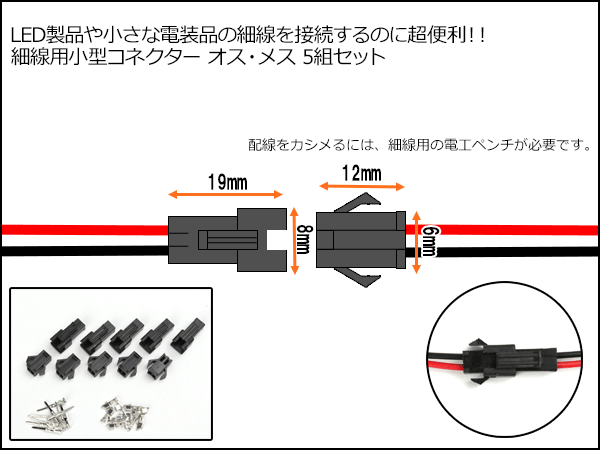 LED製品や小さな電装品の細線を接続するのに超便利！！
細線用小型コネクター オス・メス 5組セット

配線をカシメるには、細線用の電工ペンチが必要です。

19mm

12mm

8mm

6mm