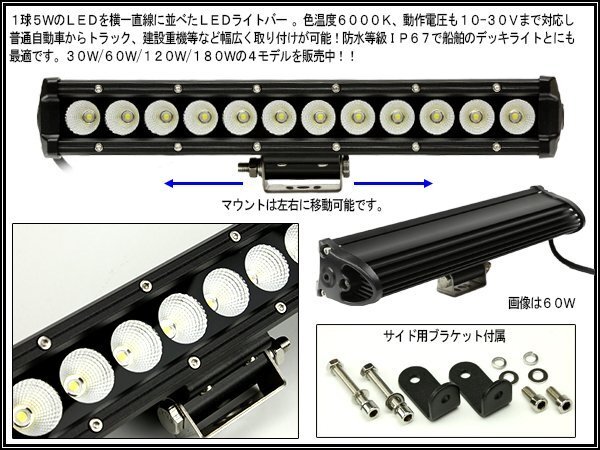 1球5WのＬＥＤを横一直線に並べたＬＥＤライトバー 。色温度６０００Ｋ、動作電圧も１０-３０Ｖまで対応し普通自動車からトラック、建設重機等など幅広く取り付けが可能！防水等級ＩＰ６７で船舶のデッキライトとにも最適です。３０W/６０W/１２０W/１８０Wの4モデルを販売中！！

マウントは左右に移動可能です。

画像は６０W

サイド用ブラケット付属