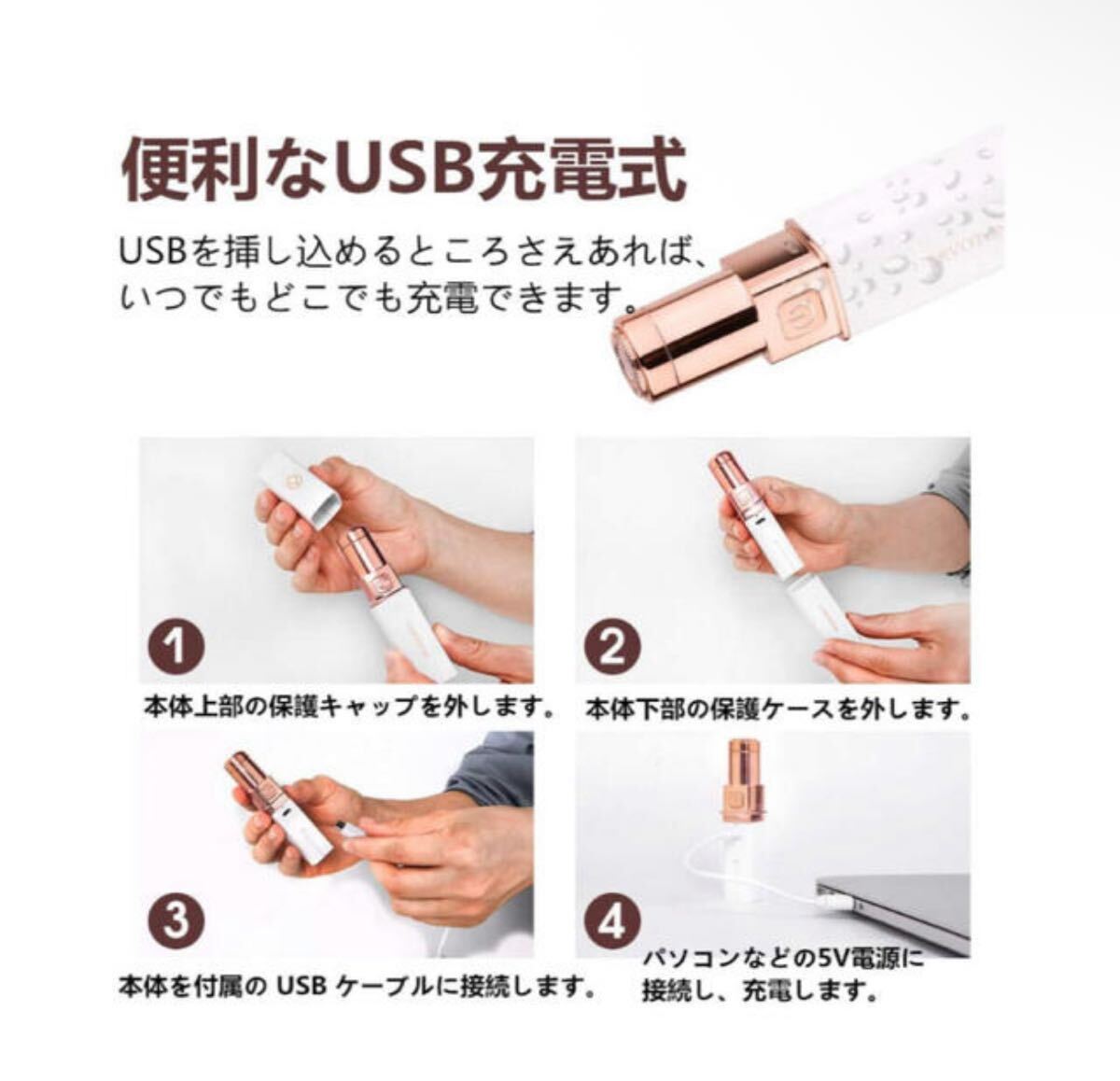 便利なUSB充電式

USBを挿し込めるところさえあれば、いつでもどこでも充電できます。

1
本体上部の保護キャップを外します。

2
本体下部の保護ケースを外します。

3
本体を付属の USB ケーブルに接続します。

4
パソコンなどの5V電源に接続し、充電します。