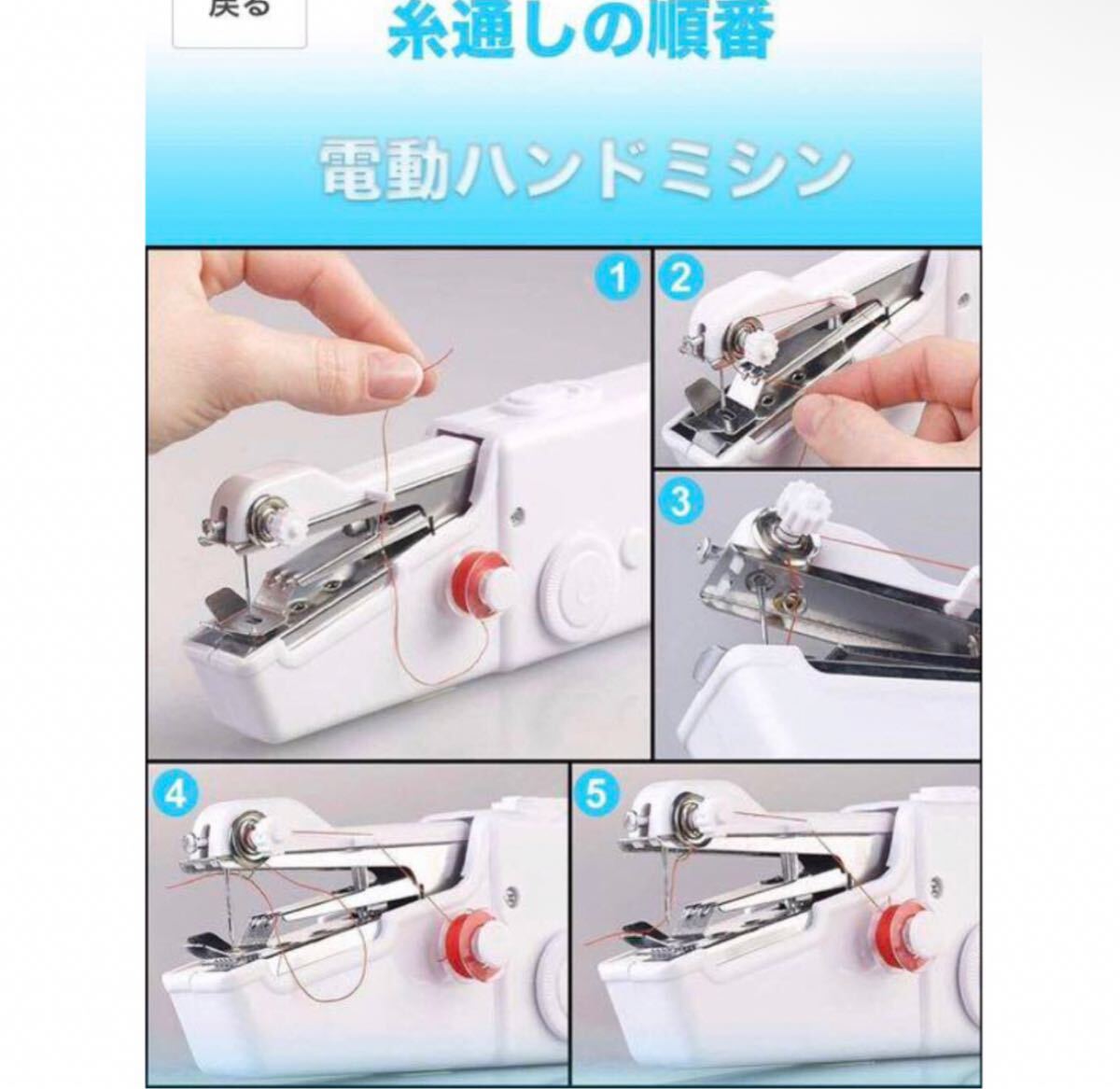 戻る

糸通しの順番

電動ハンドミシン

1

2

3

4

5