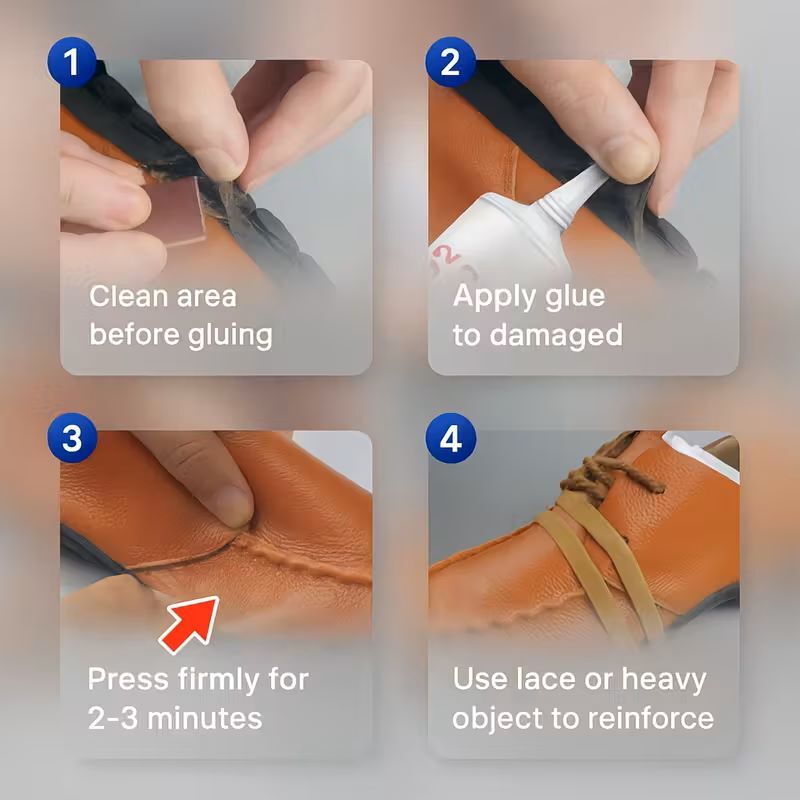 1
Clean area before gluing

2
Apply glue to damaged

3
Press firmly for 2-3 minutes

4
Use lace or heavy object to reinforce