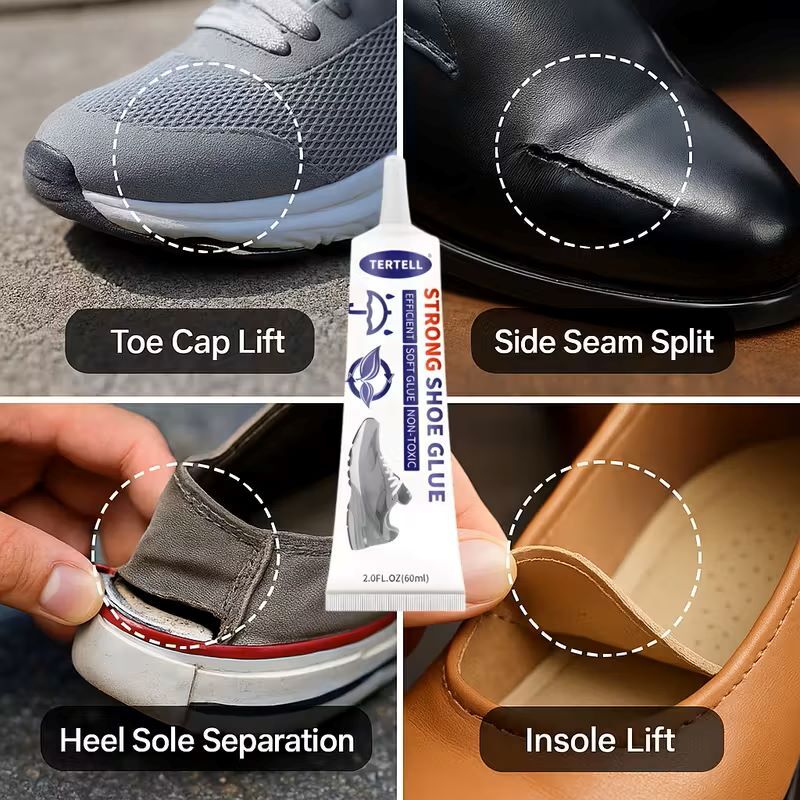 Toe Cap Lift

Side Seam Split

TERTELL

STRONG SHOE GLUE

EFFICIENT | SOFT GLUE | NON-TOXIC

2.0FL.OZ(60ml)

Heel Sole Separation

Insole Lift