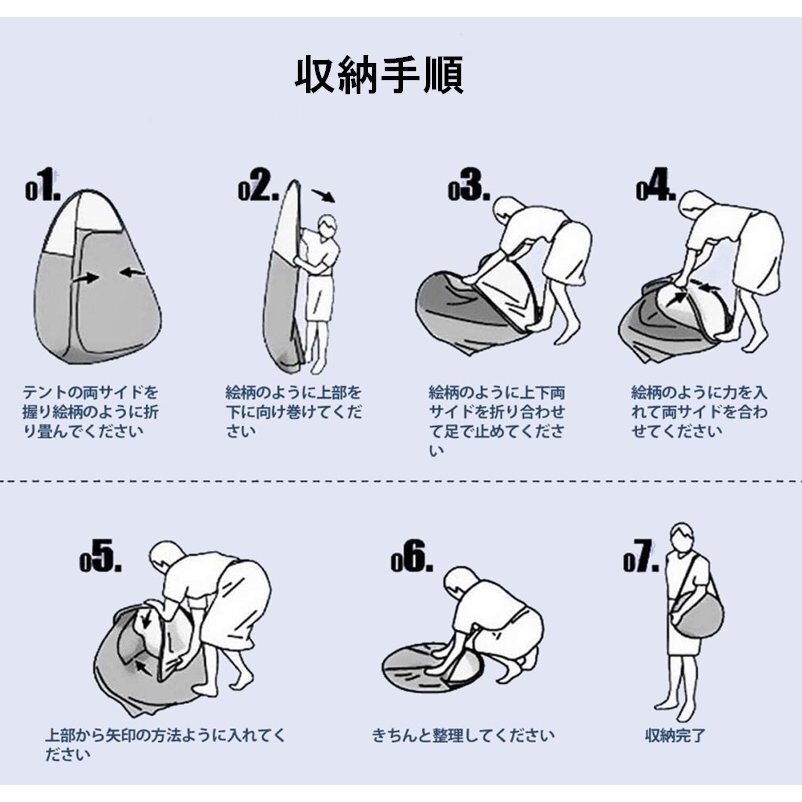 収納手順

01.
テントの両サイドを握り絵柄のように折り畳んでください

02.
絵柄のように上部を下に向け巻けてください

03.
絵柄のように上下両サイドを折り合わせて足で止めてください

04.
絵柄のように力を入れて両サイドを合わせてください

05.
上部から矢印の方法ように入れてください

06.
きちんと整理してください

07.
収納完了