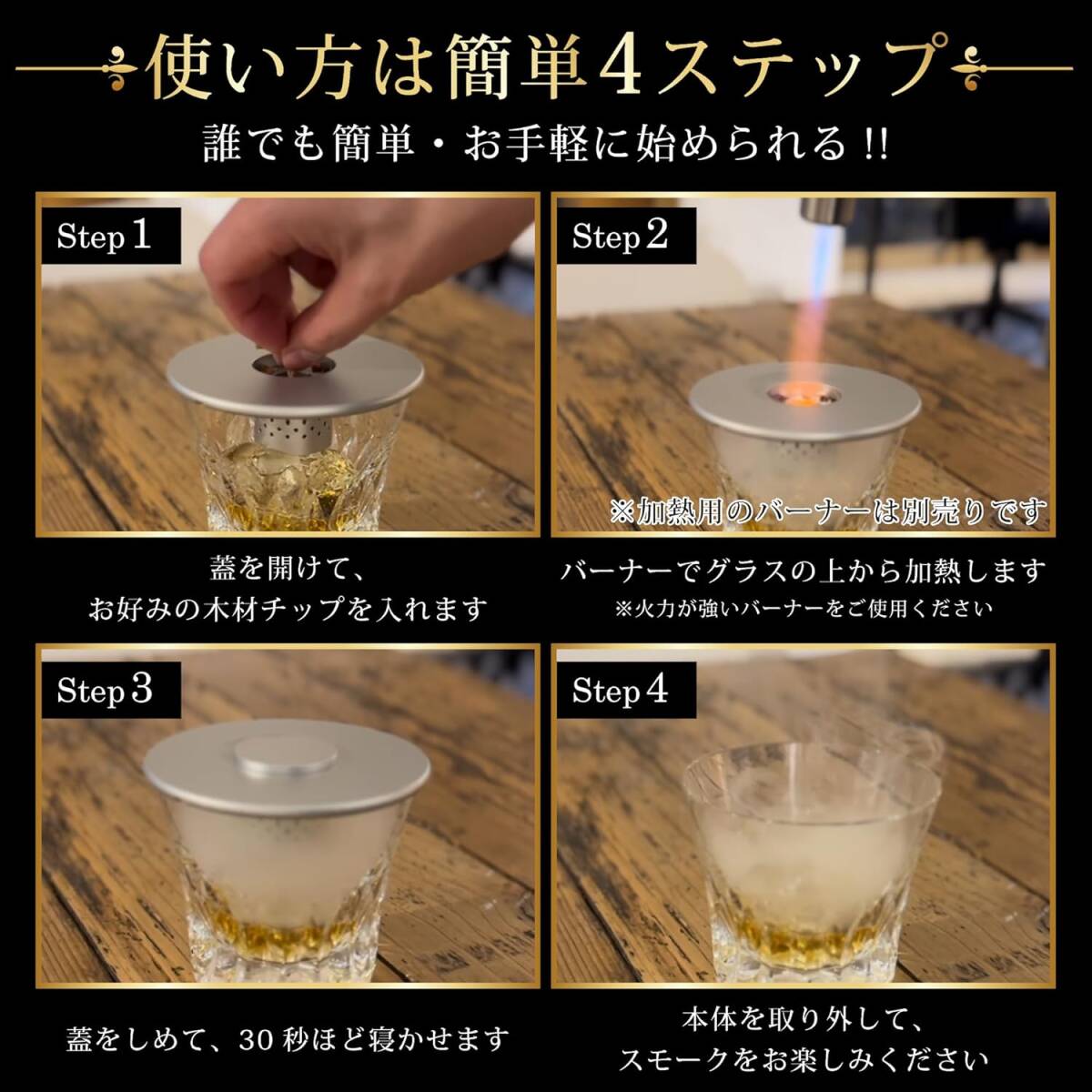 使い方は簡単4ステップ

誰でも簡単・お手軽に始められる!!

Step 1

蓋を開けて、
お好みの木材チップを入れます

Step 2

※加熱用のバーナーは別売りです

バーナーでグラスの上から加熱します
※火力が強いバーナーをご使用ください

Step 3

蓋をしめて、30 秒ほど寝かせます

Step 4

本体を取り外して、
スモークをお楽しみください