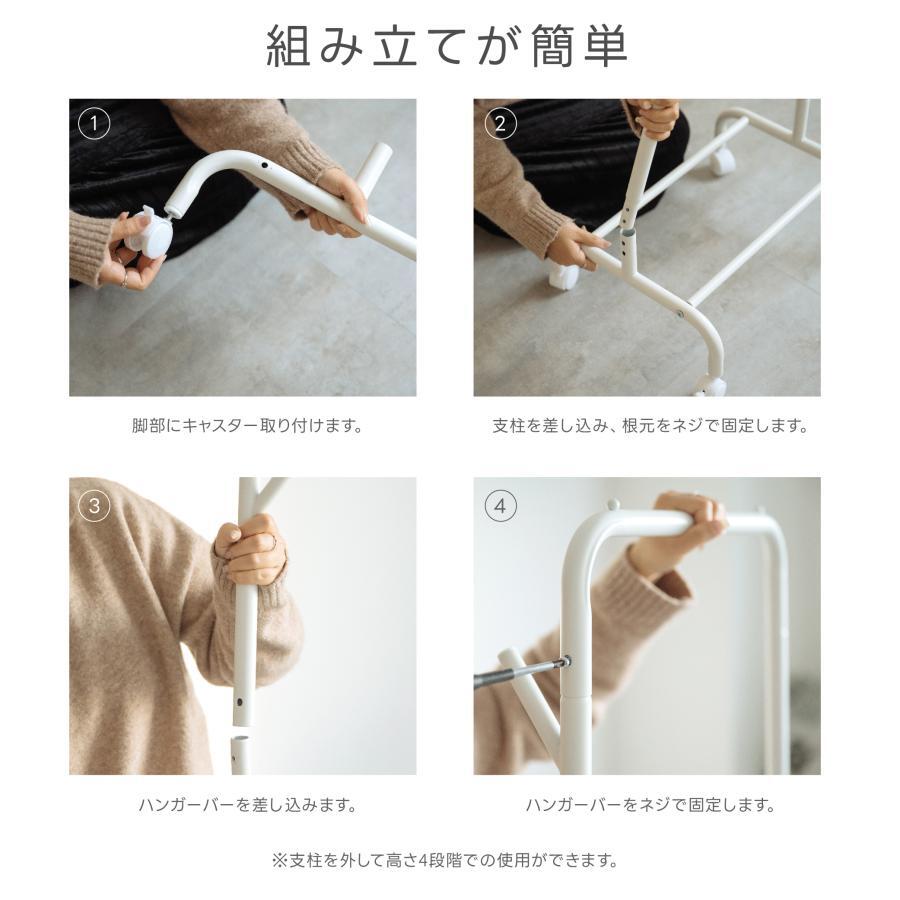 組み立てが簡単

1

脚部にキャスター取り付けます。

2

支柱を差し込み、根元をネジで固定します。

3

ハンガーバーを差し込みます。

4

ハンガーバーをネジで固定します。

※支柱を外して高さ4段階での使用ができます。