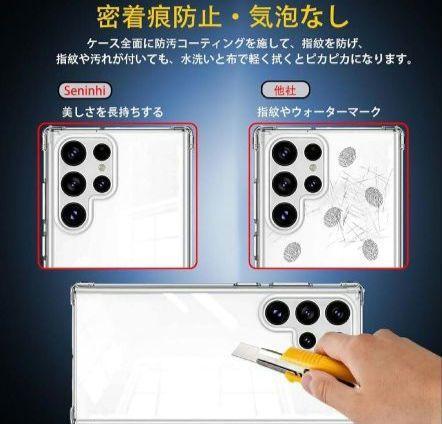 密着痕防止・気泡なし

ケース全面に防汚コーティングを施して、指紋を防げ、指紋や汚れが付いても、水洗いと布で軽く拭くとピカピカになります。

Seninhi

美しさを長持ちする

他社

指紋やウォーターマーク