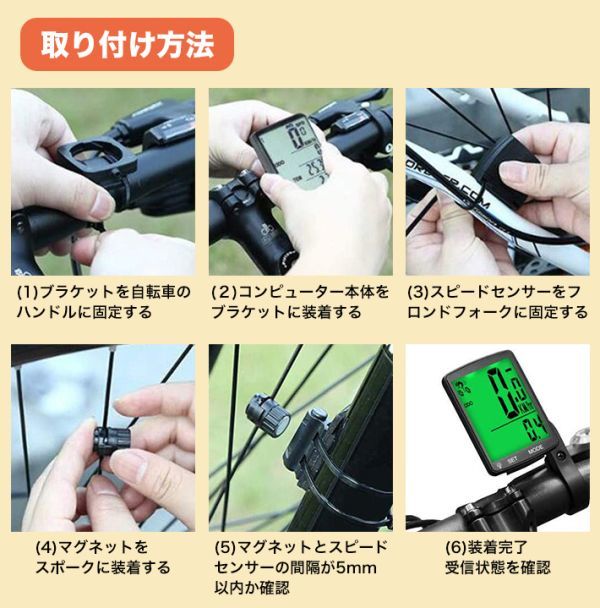 取り付け方法

(1)ブラケットを自転車のハンドルに固定する

(2)コンピューター本体をブラケットに装着する

(3)スピードセンサーをフロンドフォークに固定する

(4)マグネットをスポークに装着する

(5)マグネットとスピードセンサーの間隔が5mm以内か確認

SET MODE

(6)装着完了
受信状態を確認