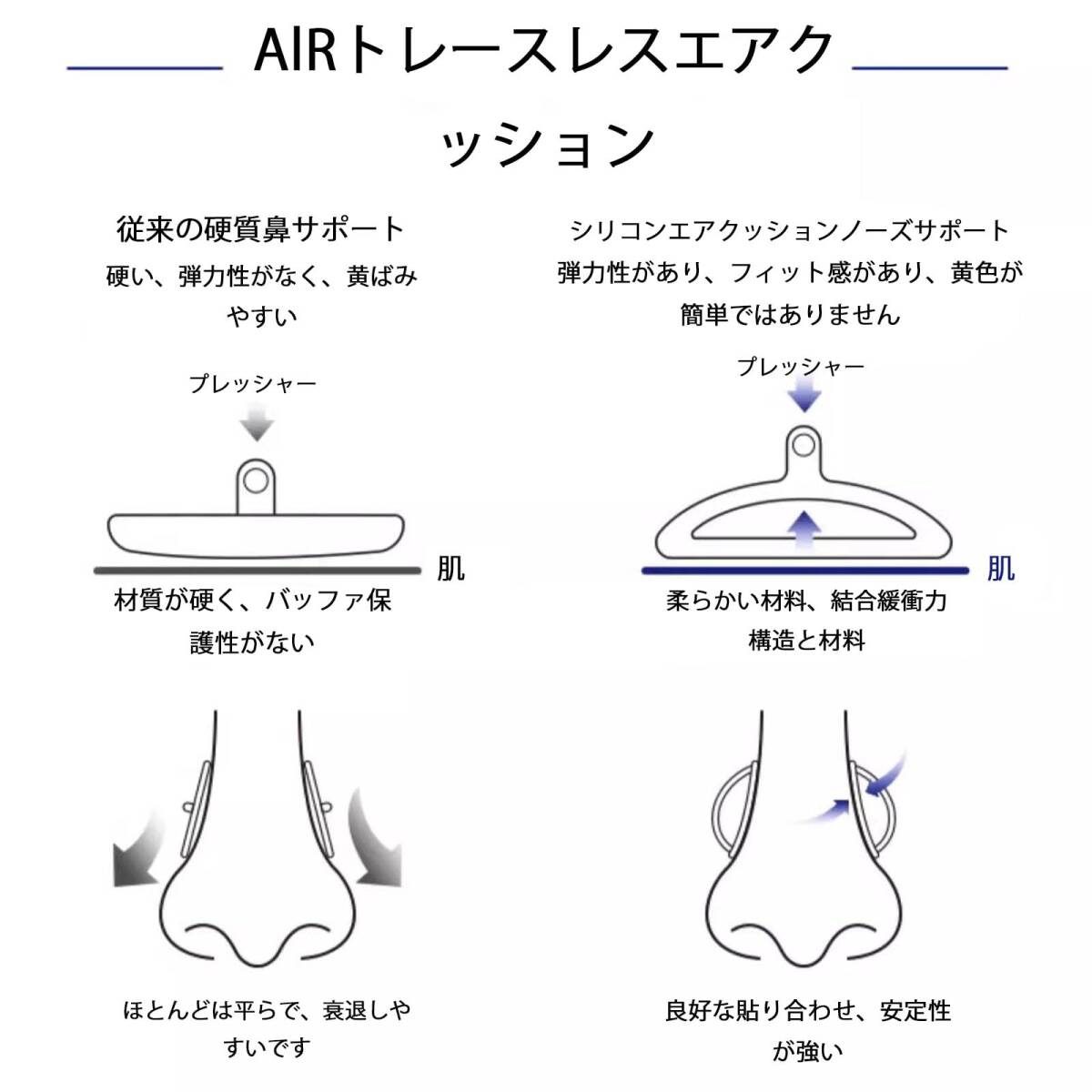 AIRトレースレスエアクッション

従来の硬質鼻サポート
硬い、弾力性がなく、黄ばみやすい

プレッシャー

肌

材質が硬く、バッファ保護性がない

ほとんどは平らで、衰退しやすいです

シリコンエアクッションノーズサポート
弾力性があり、フィット感があり、黄色が簡単ではありません

プレッシャー

肌

柔らかい材料、結合緩衝力構造と材料

良好な貼り合わせ、安定性が強い