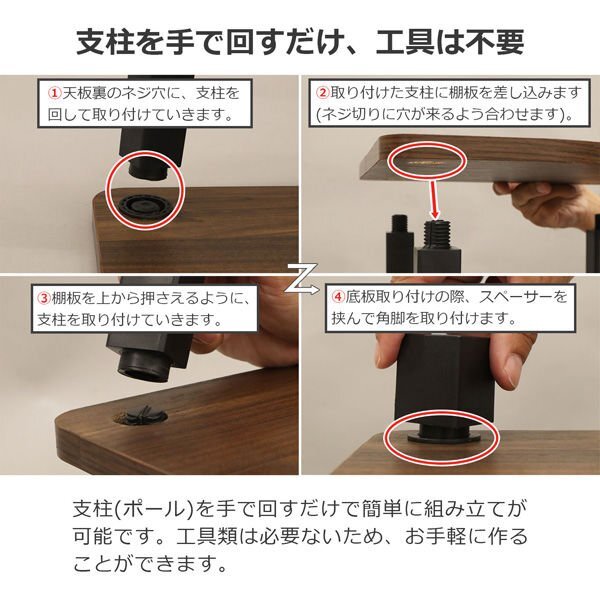 支柱を手で回すだけ、工具は不要

①天板裏のネジ穴に、支柱を回して取り付けていきます。

②取り付けた支柱に棚板を差し込みます(ネジ切りに穴が来るよう合わせます)。

③棚板を上から押さえるように、支柱を取り付けていきます。

④底板取り付けの際、スペーサーを挟んで角脚を取り付けます。

支柱(ポール)を手で回すだけで簡単に組み立てが可能です。工具類は必要ないため、お手軽に作ることができます。