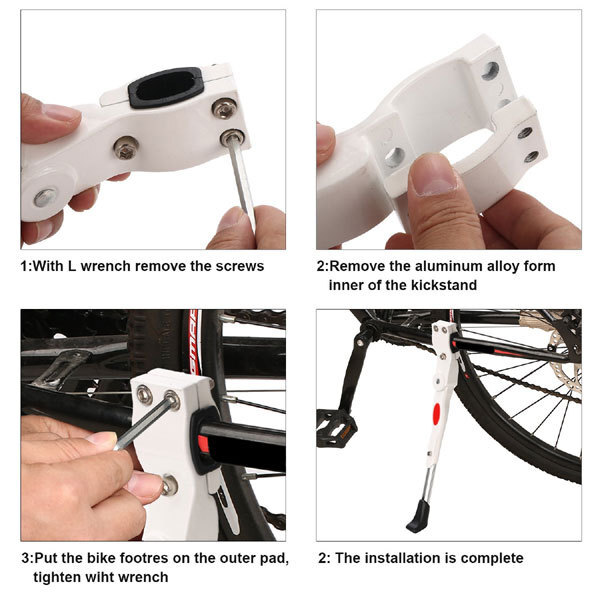 1:With L wrench remove the screws

2:Remove the aluminum alloy form inner of the kickstand

3:Put the bike footres on the outer pad, tighten wiht wrench

2: The installation is complete