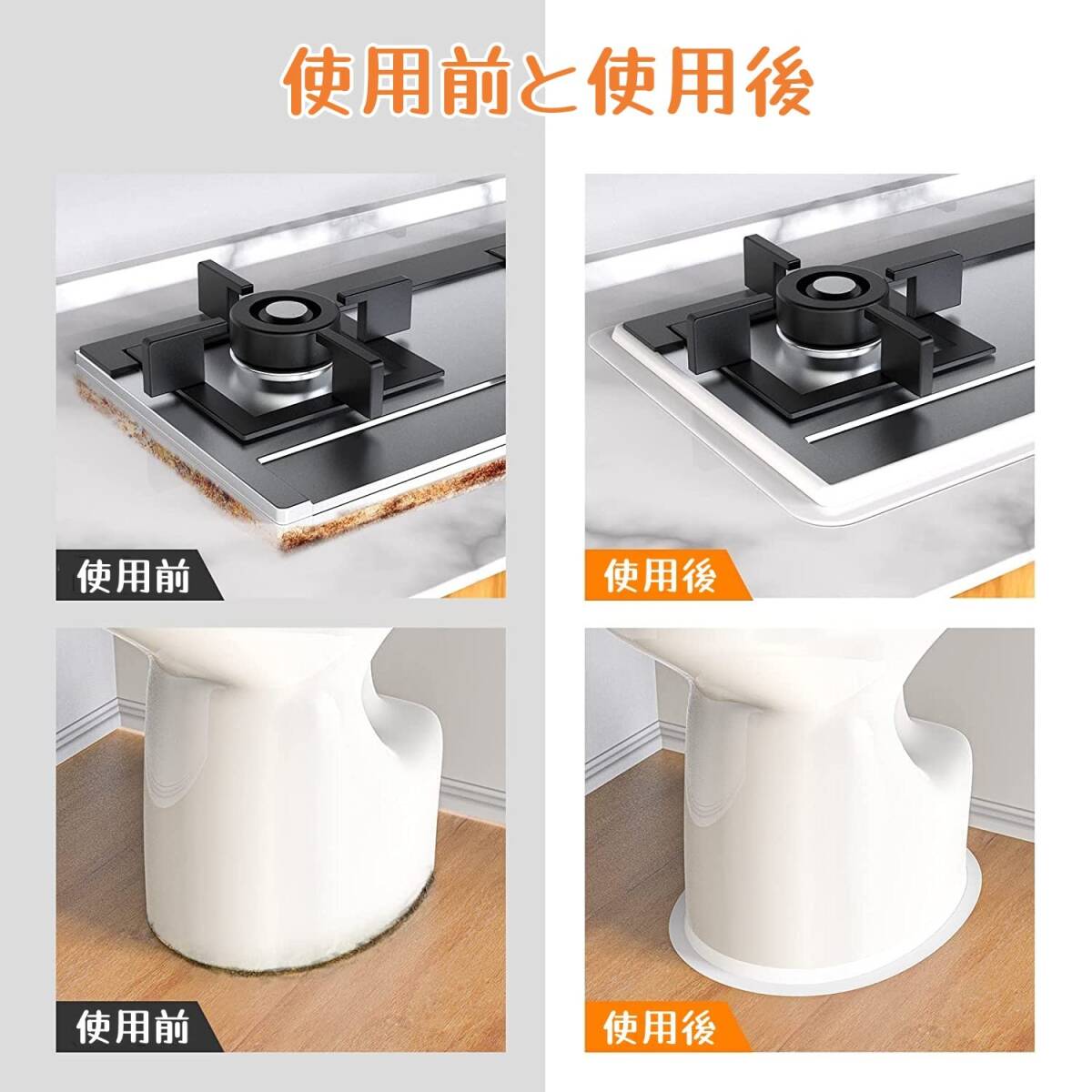 使用前と使用後

使用前

使用後

使用前

使用後