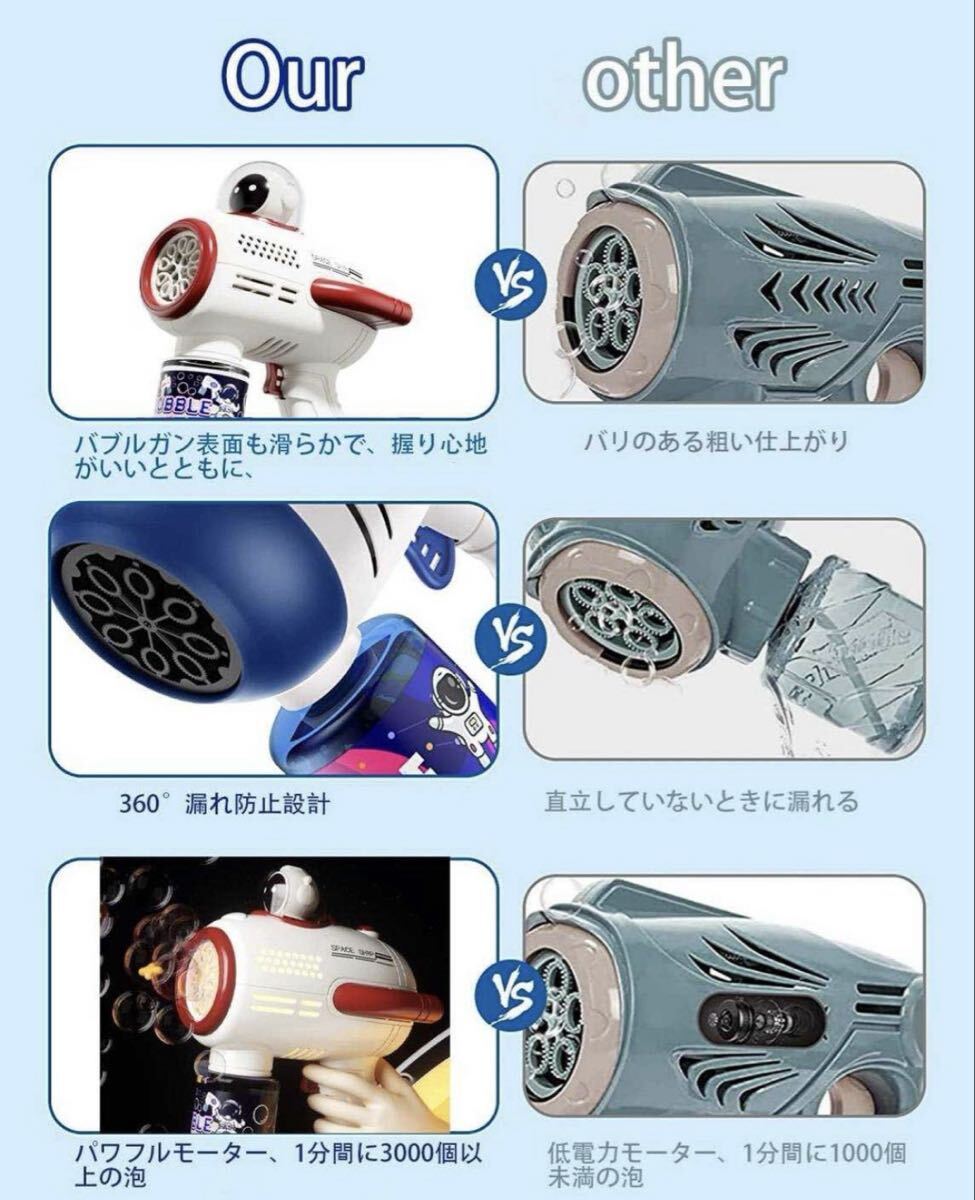 Our

other

VS

バブルガン表面も滑らかで、握り心地がいいとともに、

バリのある粗い仕上がり

VS

360° 漏れ防止設計

直立していないときに漏れる

SPACE SHIP

VS

パワフルモーター、1分間に3000個以上の泡

低電力モーター、1分間に1000個未満の泡