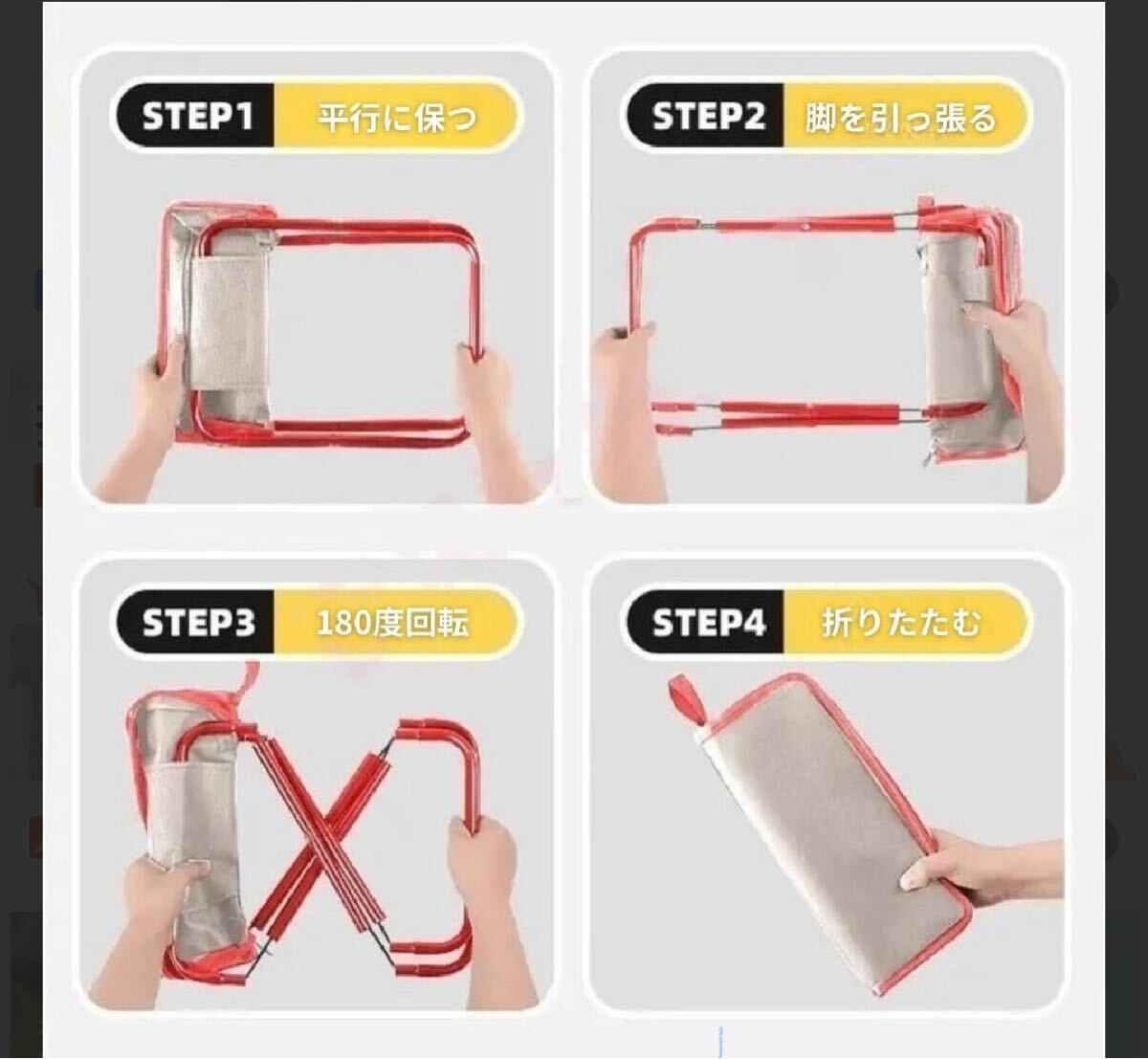 STEP1 平行に保つ

STEP2 脚を引っ張る

STEP3 180度回転

STEP4 折りたたむ