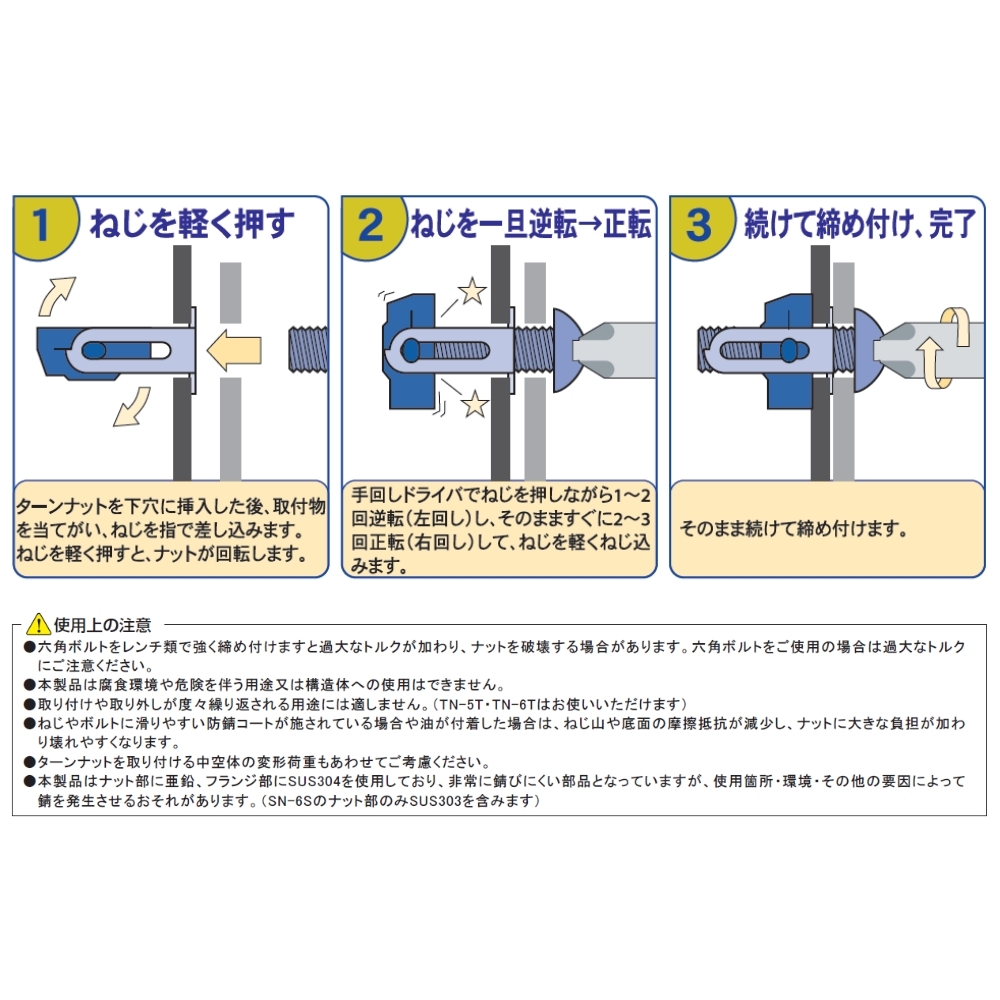 1 ねじを軽く押す

ターンナットを下穴に挿入した後、取付物を当てがい、ねじを指で差し込みます。ねじを軽く押すと、ナットが回転します。

2 ねじを一旦逆転→正転

手回しドライバでねじを押しながら1～2回逆転(左回し)し、そのまますぐに2～3回正転(右回し)して、ねじを軽くねじ込みます。

3 続けて締め付け、完了

そのまま続けて締め付けます。

使用上の注意
●六角ボルトをレンチ類で強く締め付けますと過大なトルクが加わり、ナットを破壊する場合があります。六角ボルトをご使用の場合は過大なトルクにご注意ください。
●本製品は腐食環境や危険を伴う用途又は構造体への使用はできません。
●取り付けや取り外しが度々繰り返される用途には適しません。(TN-5T・TN-6Tはお使いいただけます)
●ねじやボルトに滑りやすい防錆コートが施されている場合や油が付着した場合は、ねじ山や底面の摩擦抵抗が減少し、ナットに大きな負担が加わり壊れやすくなります。
●ターンナットを取り付ける中空体の変形荷重もあわせてご考慮ください。
●本製品はナット部に亜鉛、フランジ部にSUS304を使用しており、非常に錆びにくい部品となっていますが、使用箇所・環境・その他の要因によって錆を発生させるおそれがあります。(SN-6Sのナット部のみSUS303を含みます)