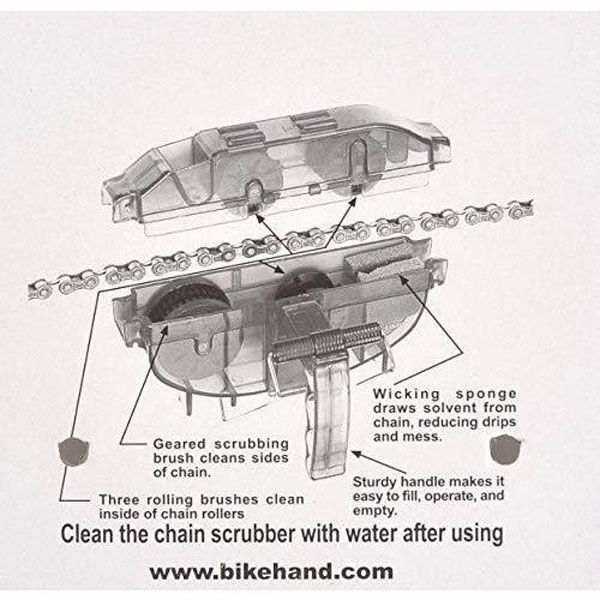 Wicking sponge draws solvent from chain, reducing drips and mess.

Geared scrubbing brush cleans sides of chain.

Sturdy handle makes it easy to fill, operate, and empty.

Three rolling brushes clean inside of chain rollers

Clean the chain scrubber with water after using

www.bikehand.com