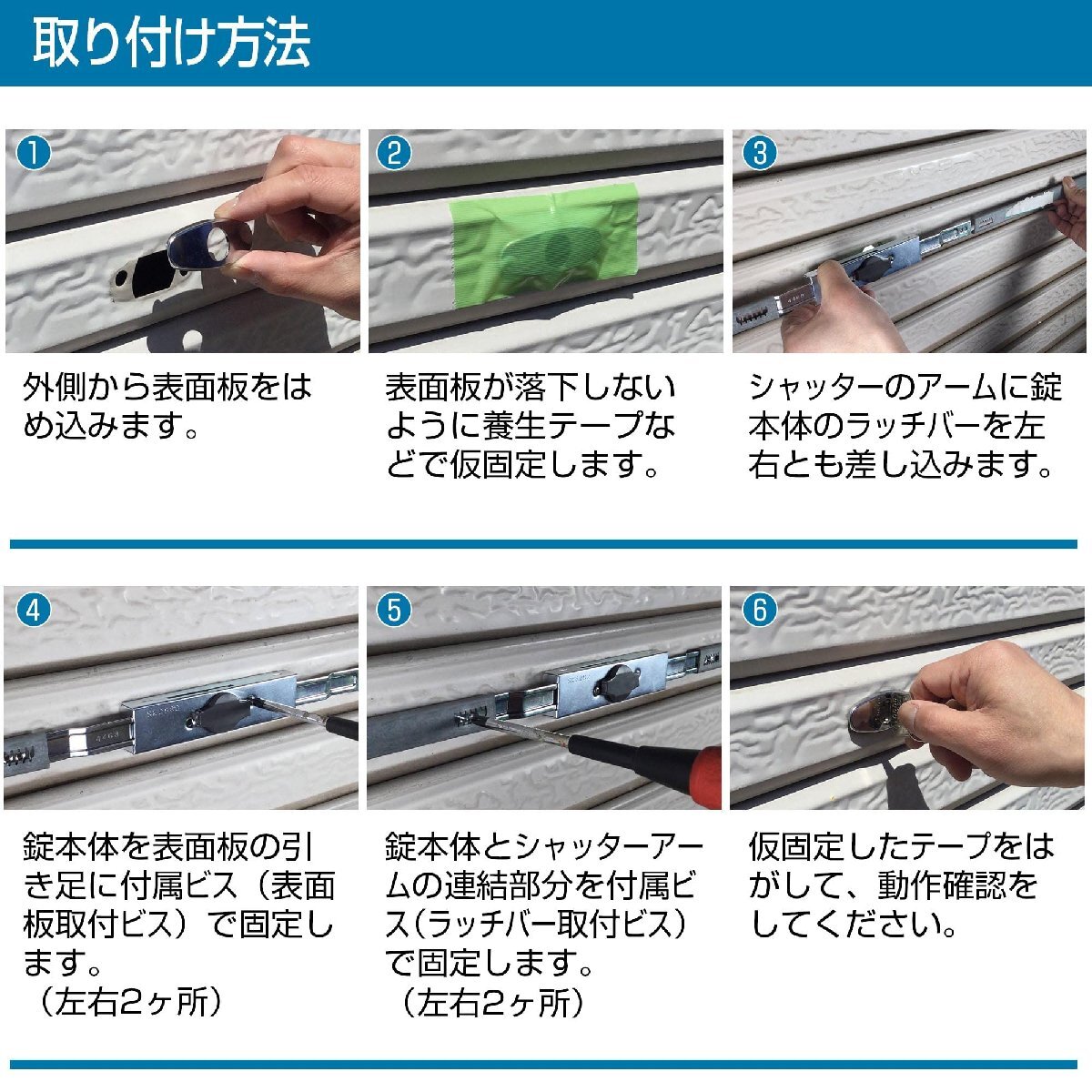 取り付け方法

1

外側から表面板をはめ込みます。

2

表面板が落下しないように養生テープなどで仮固定します。

3

シャッターのアームに錠本体のラッチバーを左右とも差し込みます。

4

錠本体を表面板の引き足に付属ビス（表面板取付ビス）で固定します。
（左右2ヶ所）

5

錠本体とシャッターアームの連結部分を付属ビス（ラッチバー取付ビス）で固定します。
（左右2ヶ所）

6

仮固定したテープをはがして、動作確認をしてください。