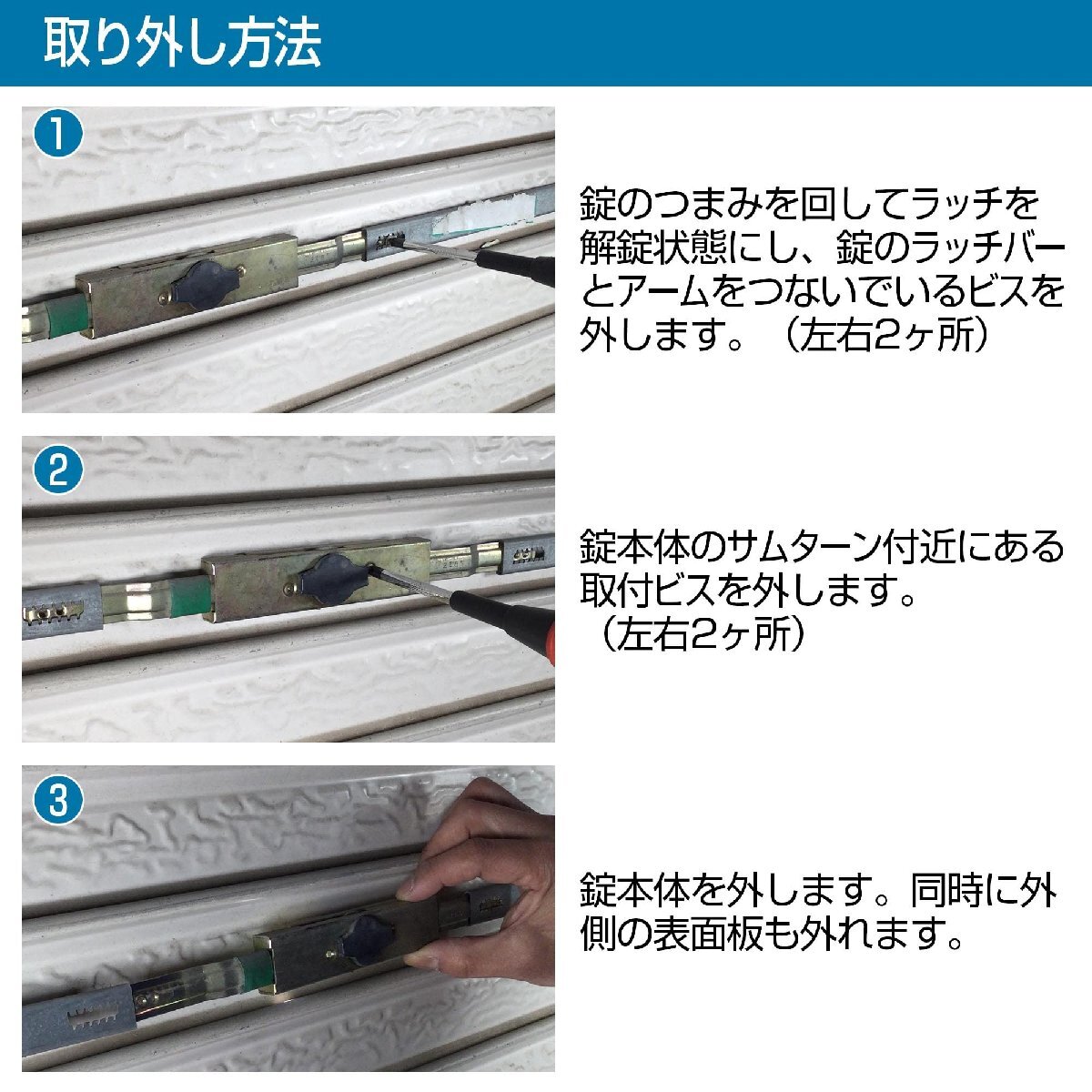 取り外し方法

1

錠のつまみを回してラッチを解錠状態にし、錠のラッチバーとアームをつないでいるビスを外します。（左右2ヶ所）

2

錠本体のサムターン付近にある取付ビスを外します。（左右2ヶ所）

3

錠本体を外します。同時に外側の表面板も外れます。