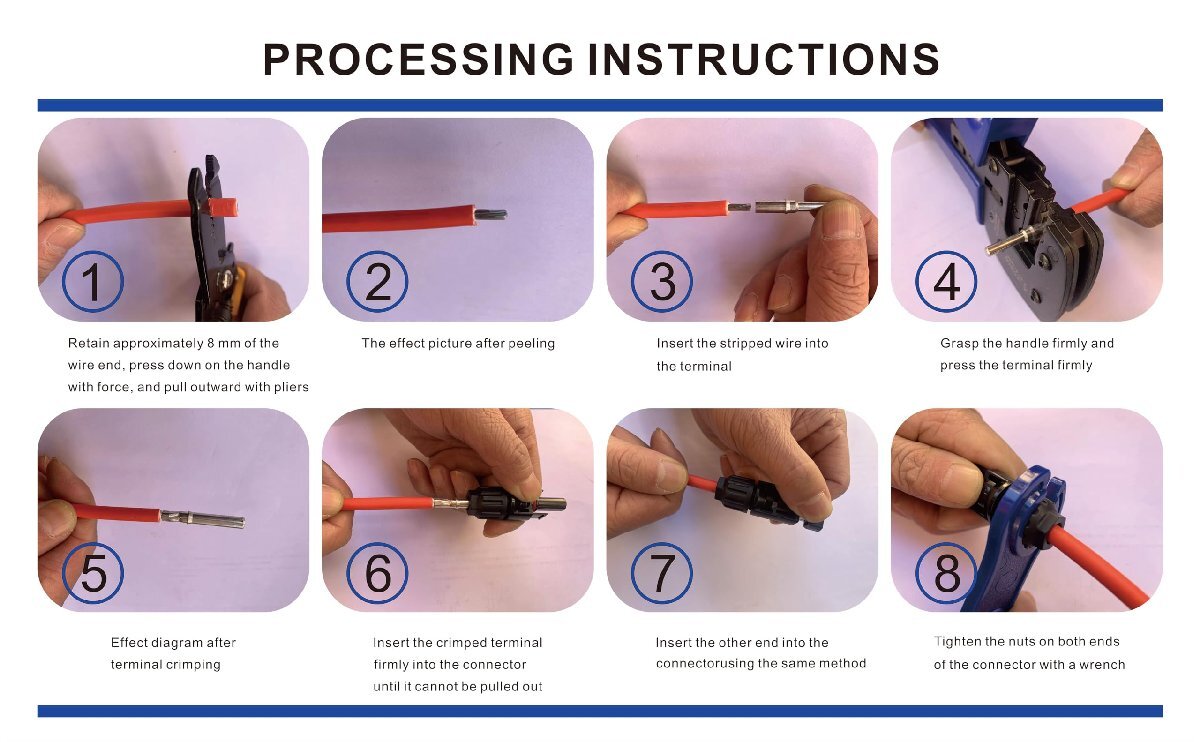 PROCESSING INSTRUCTIONS

1

Retain approximately 8 mm of the wire end, press down on the handle with force, and pull outward with pliers

2

The effect picture after peeling

3

Insert the stripped wire into the terminal

4

Grasp the handle firmly and press the terminal firmly

5

Effect diagram after terminal crimping

6

Insert the crimped terminal firmly into the connector until it cannot be pulled out

7

Insert the other end into the connectorusing the same method

8

Tighten the nuts on both ends of the connector with a wrench