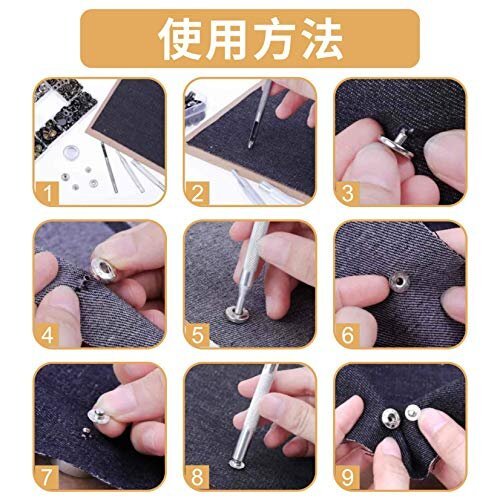 使用方法

1

2

3

4

5

6

7

8

9