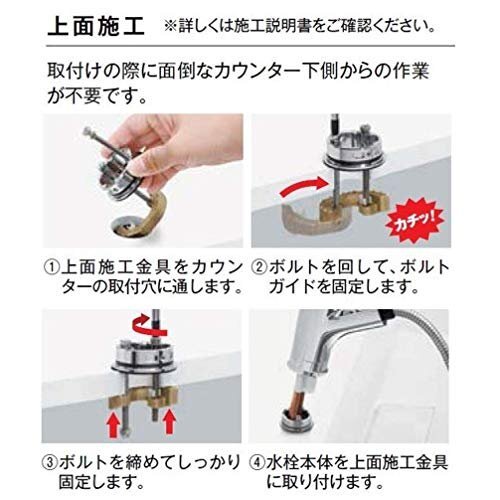 上面施工 ※詳しくは施工説明書をご確認ください。

取付けの際に面倒なカウンター下側からの作業が不要です。

カチッ!

①上面施工金具をカウンターの取付穴に通します。

②ボルトを回して、ボルトガイドを固定します。

③ボルトを締めてしっかり固定します。

④水栓本体を上面施工金具に取り付けます。