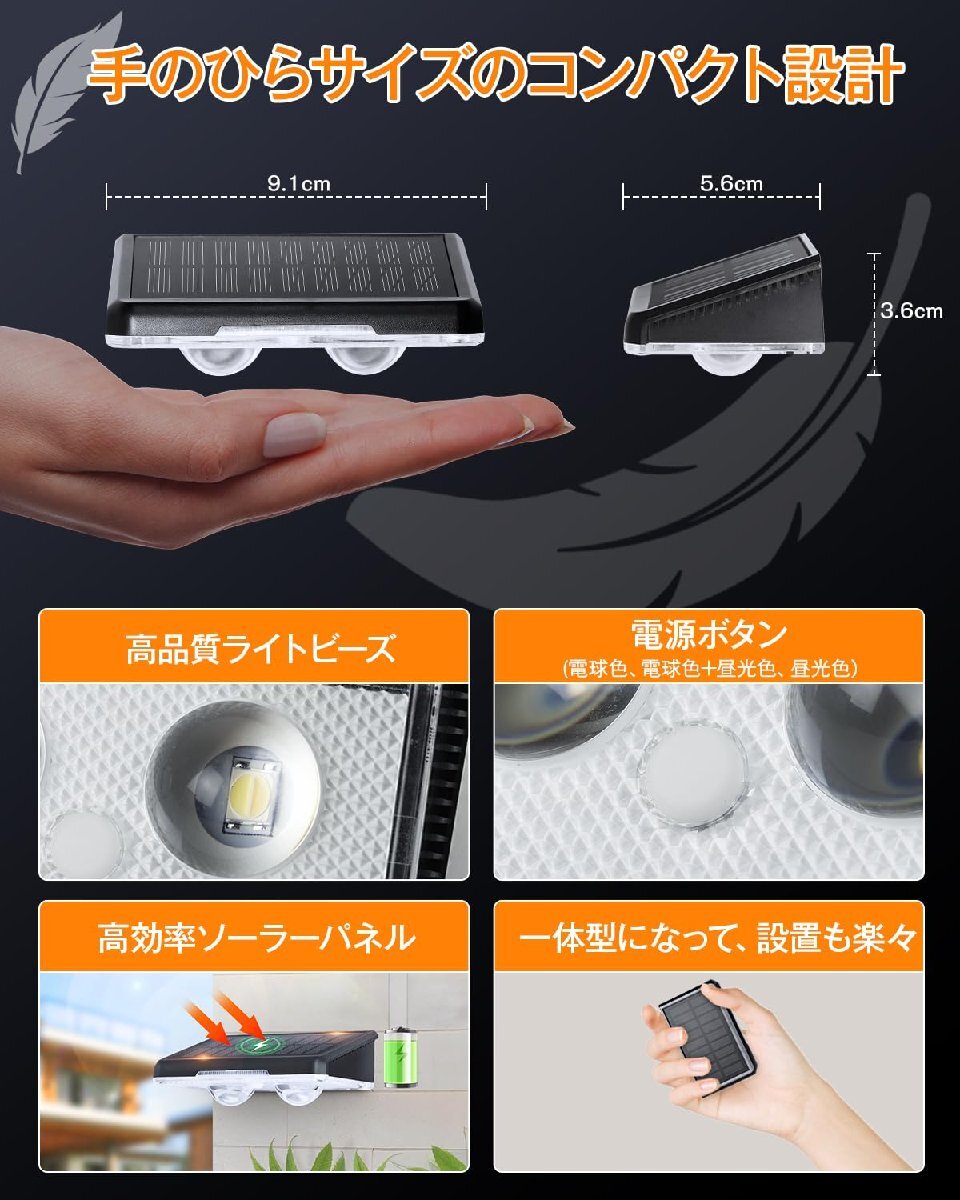 手のひらサイズのコンパクト設計

9.1cm

5.6cm

3.6cm

高品質ライトビーズ

電源ボタン
(電球色、電球色+昼光色、昼光色)

高効率ソーラーパネル

一体型になって、設置も楽々