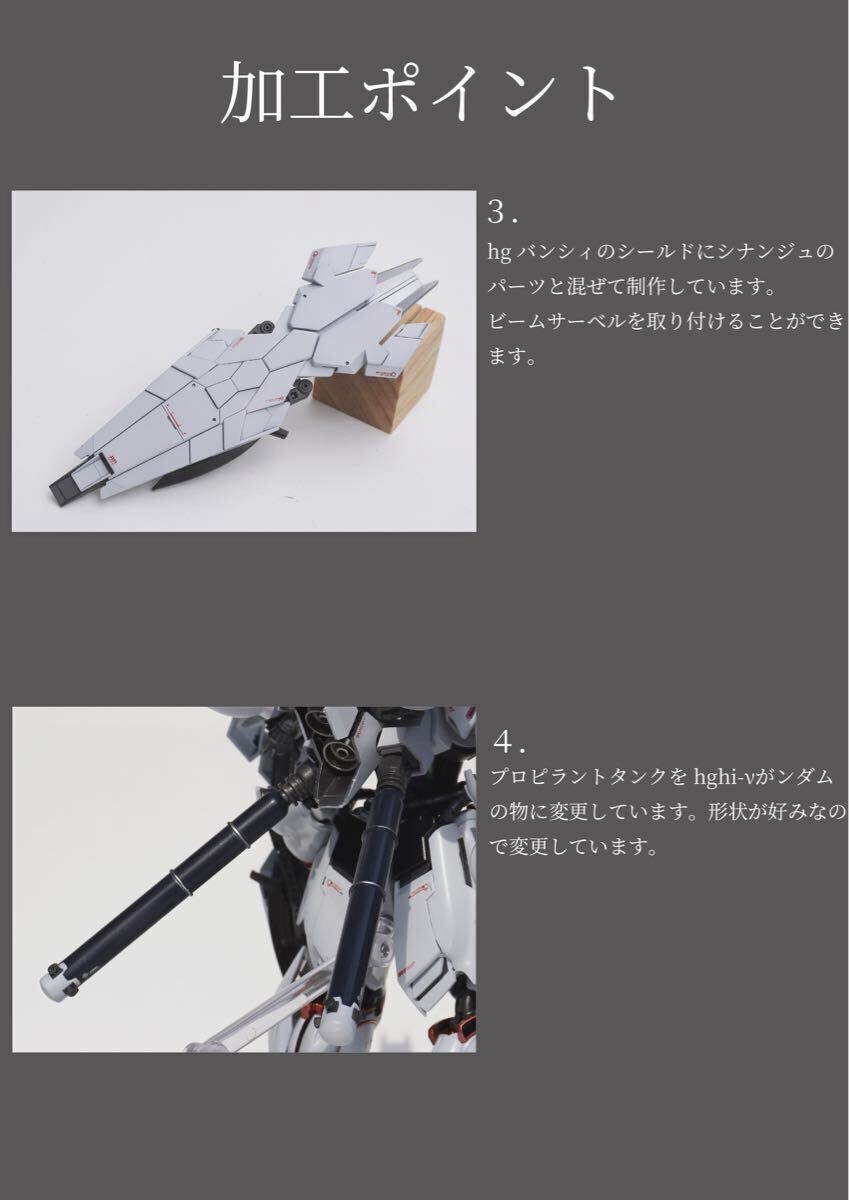 加工ポイント

3.
hg バンシィのシールドにシナンジュのパーツと混ぜて制作しています。
ビームサーベルを取り付けることができます。

4.
プロピラントタンクを hghi-νがンダムの物に変更しています。形状が好みなので変更しています。