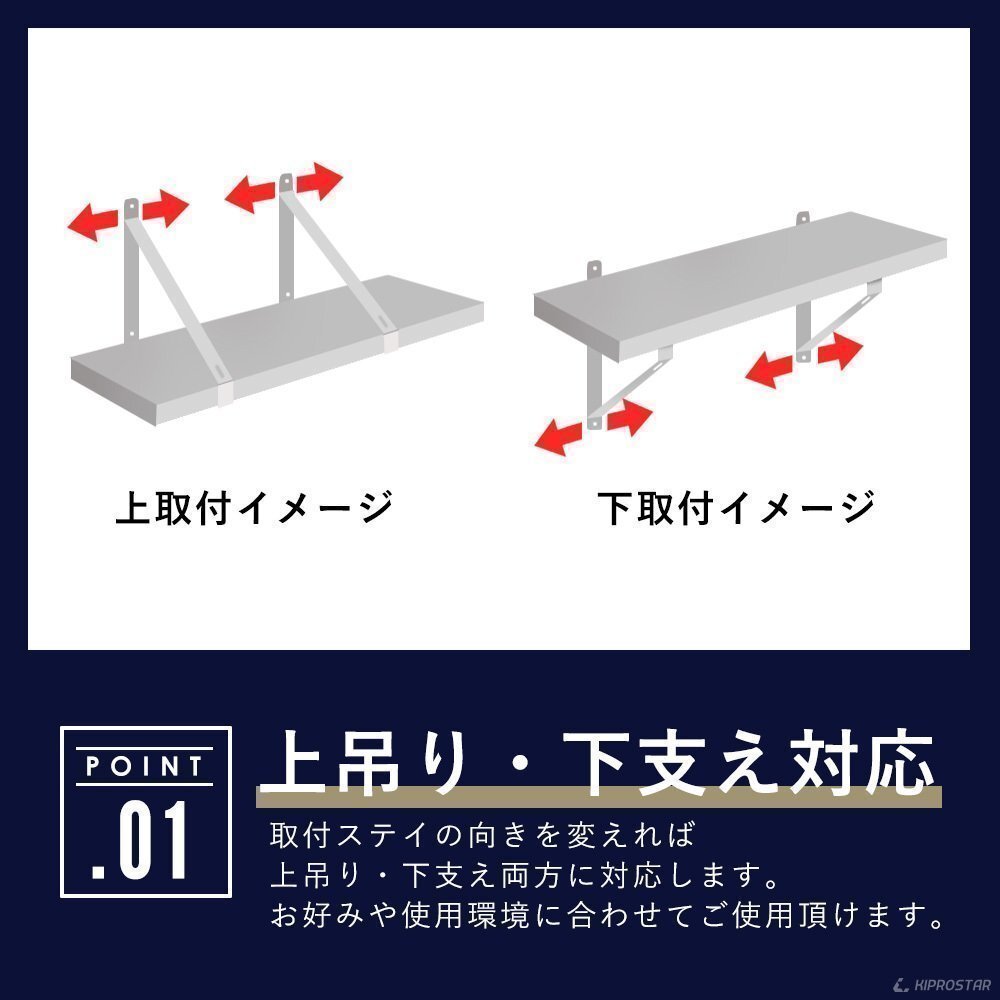 上取付イメージ

下取付イメージ

POINT
.01

上吊り・下支え対応

取付ステイの向きを変えれば
上吊り・下支え両方に対応します。
お好みや使用環境に合わせてご使用頂けます。

KIPROSTAR