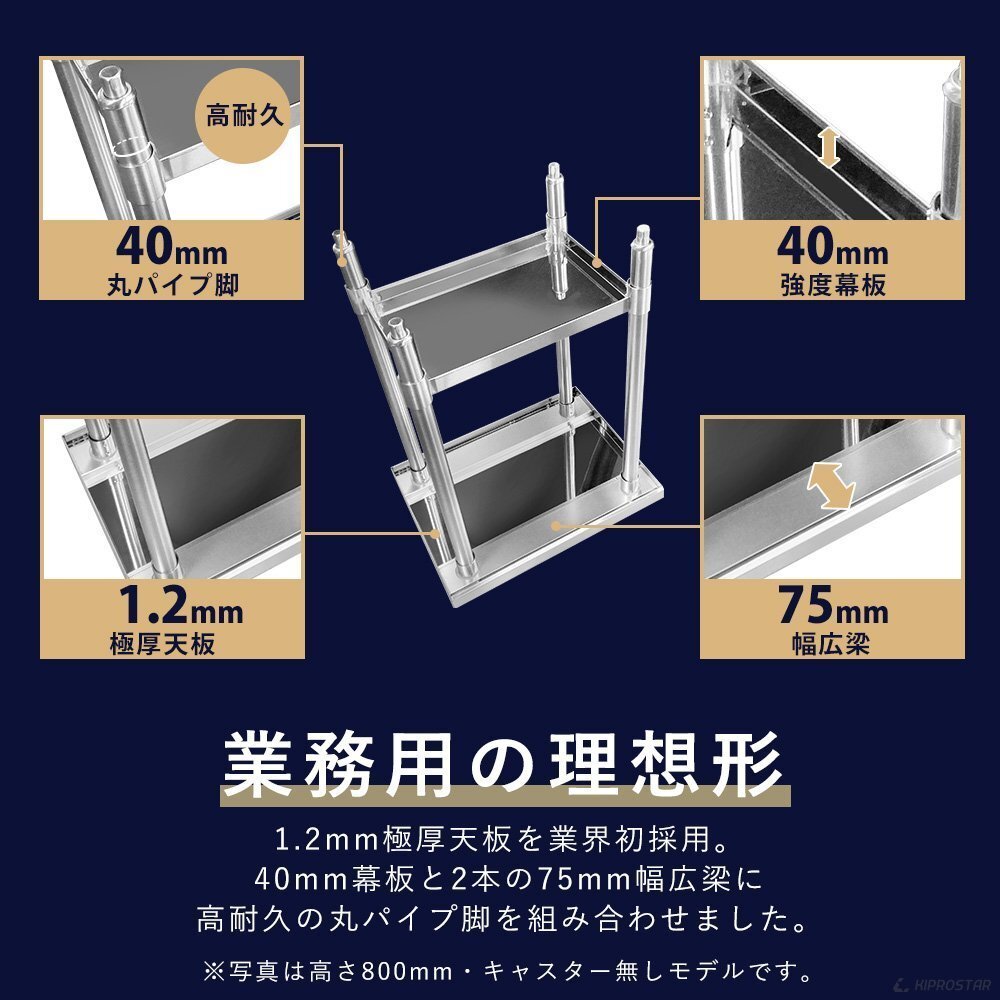 高耐久

40mm
丸パイプ脚

40mm
強度幕板

1.2mm
極厚天板

75mm
幅広梁

業務用の理想形

1.2mm極厚天板を業界初採用。
40mm幕板と2本の75mm幅広梁に
高耐久の丸パイプ脚を組み合わせました。

※写真は高さ800mm・キャスター無しモデルです。

KIPROSTAR