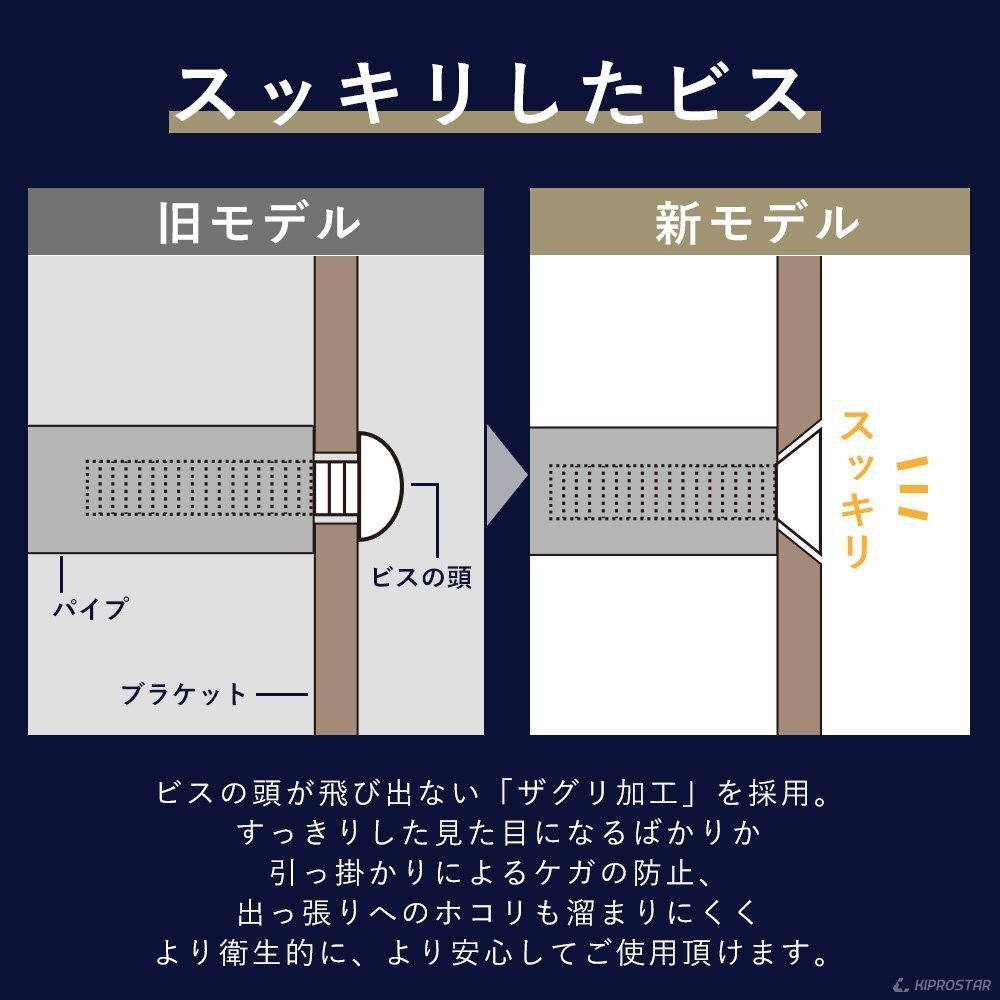 スッキリしたビス

旧モデル

パイプ

ビスの頭

ブラケット

新モデル

スッキリ

ビスの頭が飛び出ない「ザグリ加工」を採用。
すっきりした見た目になるばかりか
引っ掛かりによるケガの防止、
出っ張りへのホコリも溜まりにくく
より衛生的に、より安心してご使用頂けます。

KIPROSTAR