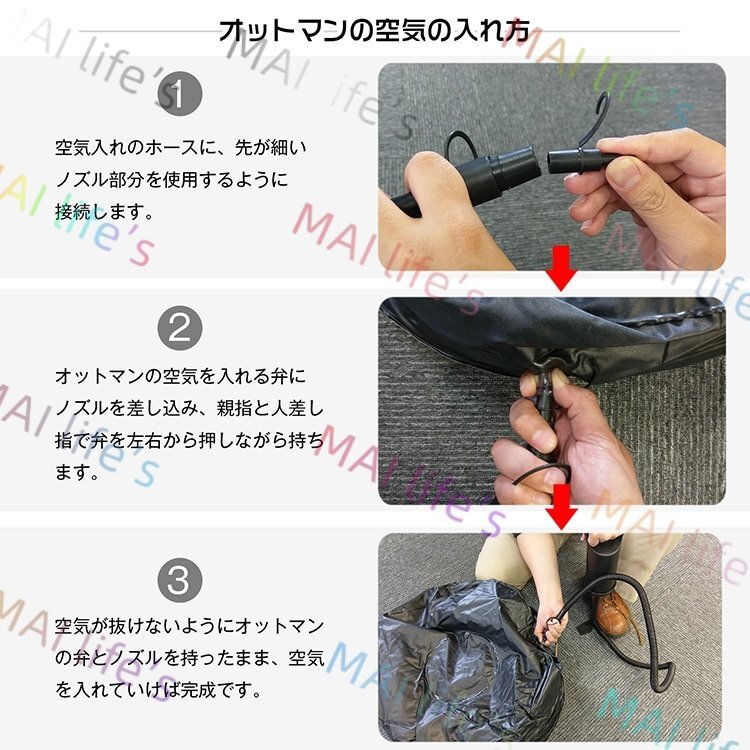 オットマンの空気の入れ方

MAI life's

1

空気入れのホースに、先が細いノズル部分を使用するように接続します。

2

オットマンの空気を入れる弁にノズルを差し込み、親指と人差し指で弁を左右から押しながら持ちます。

3

空気が抜けないようにオットマンの弁とノズルを持ったまま、空気を入れていけば完成です。