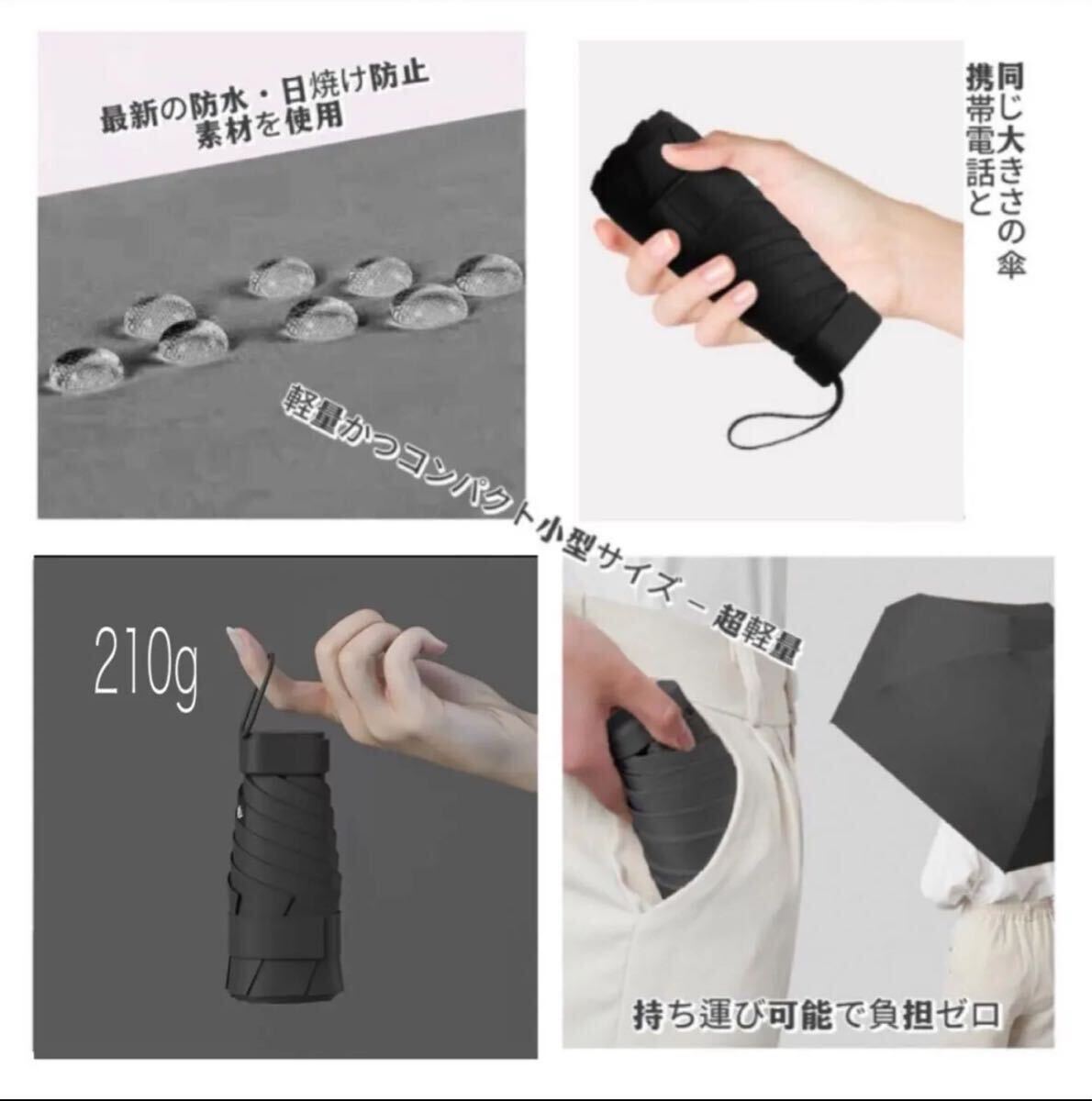 最新の防水・日焼け防止
素材を使用

同じ大きさの傘
携帯電話と

軽量かつコンパクト小型サイズ－超軽量

210g

持ち運び可能で負担ゼロ