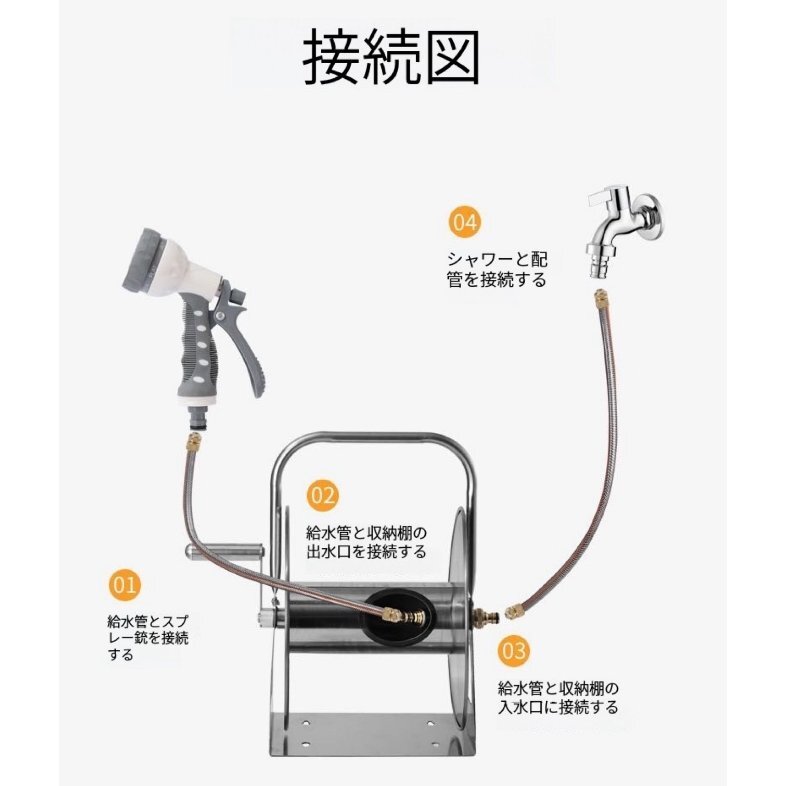 接続図

04
シャワーと配管を接続する

02
給水管と収納棚の出水口を接続する

01
給水管とスプレー銃を接続する

03
給水管と収納棚の入水口に接続する