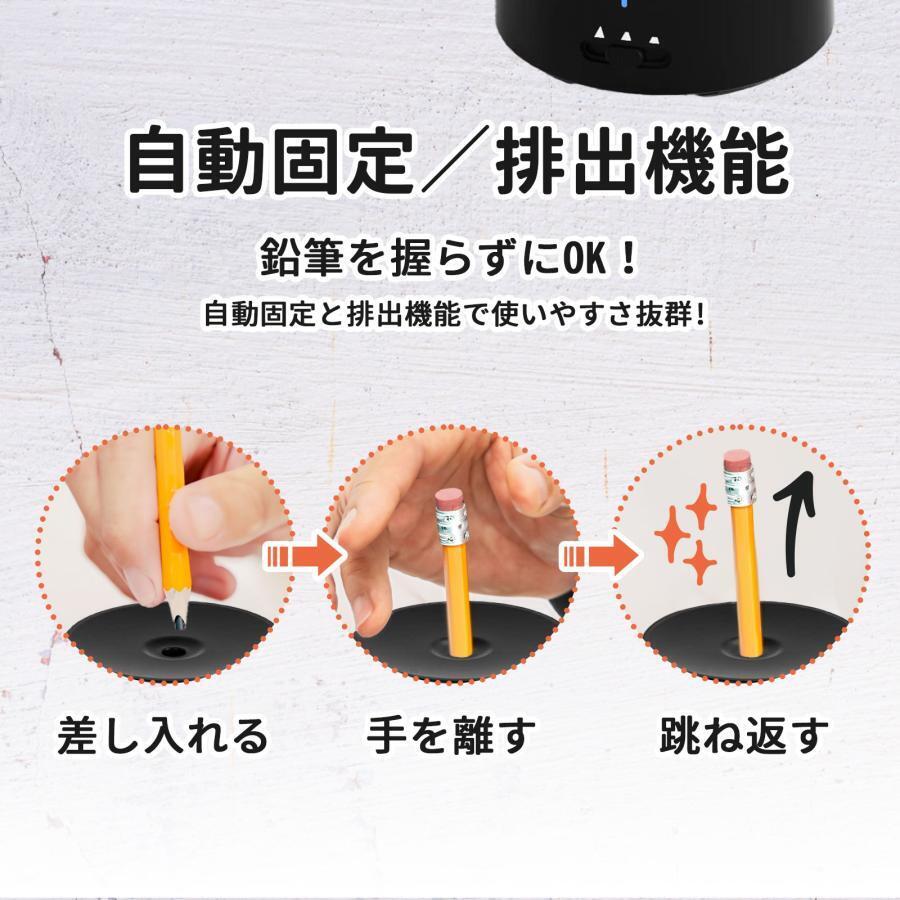 自動固定／排出機能

鉛筆を握らずにOK！

自動固定と排出機能で使いやすさ抜群！

差し入れる

手を離す

跳ね返す