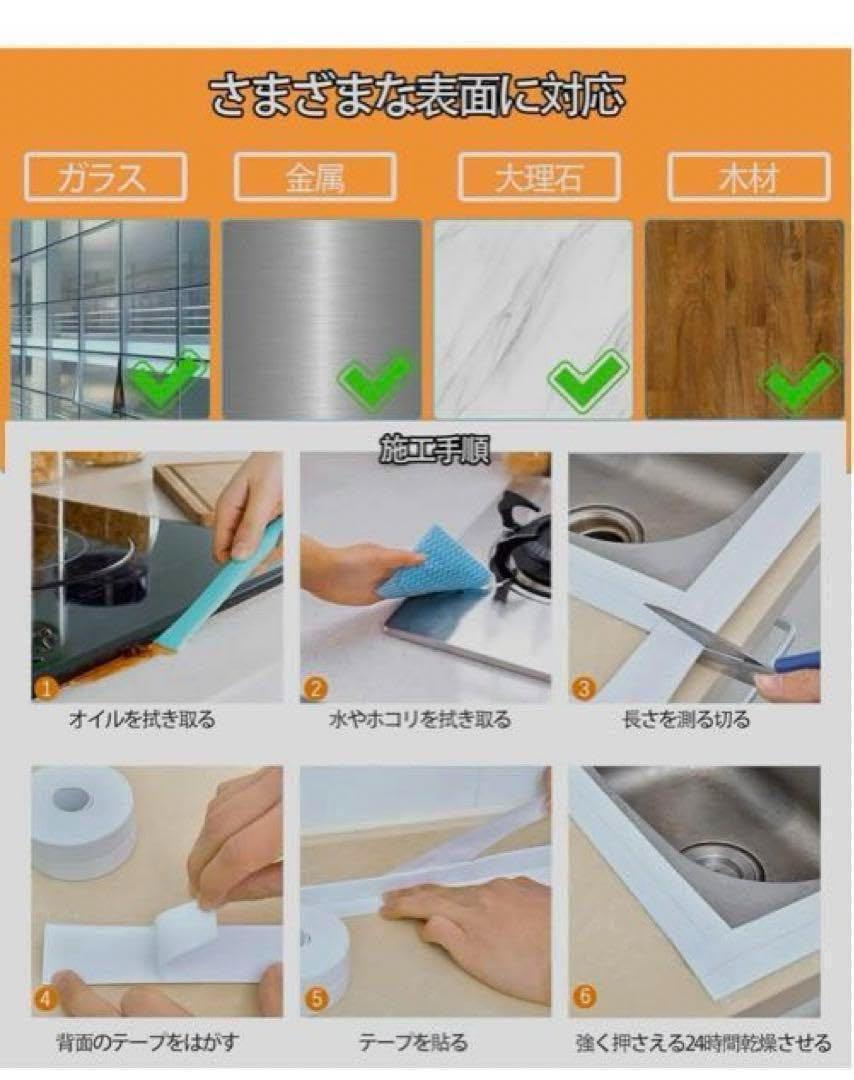 さまざまな表面に対応

ガラス
金属
大理石
木材

施工手順

1
オイルを拭き取る

2
水やホコリを拭き取る

3
長さを測る切る

4
背面のテープをはがす

5
テープを貼る

6
強く押さえる24時間乾燥させる